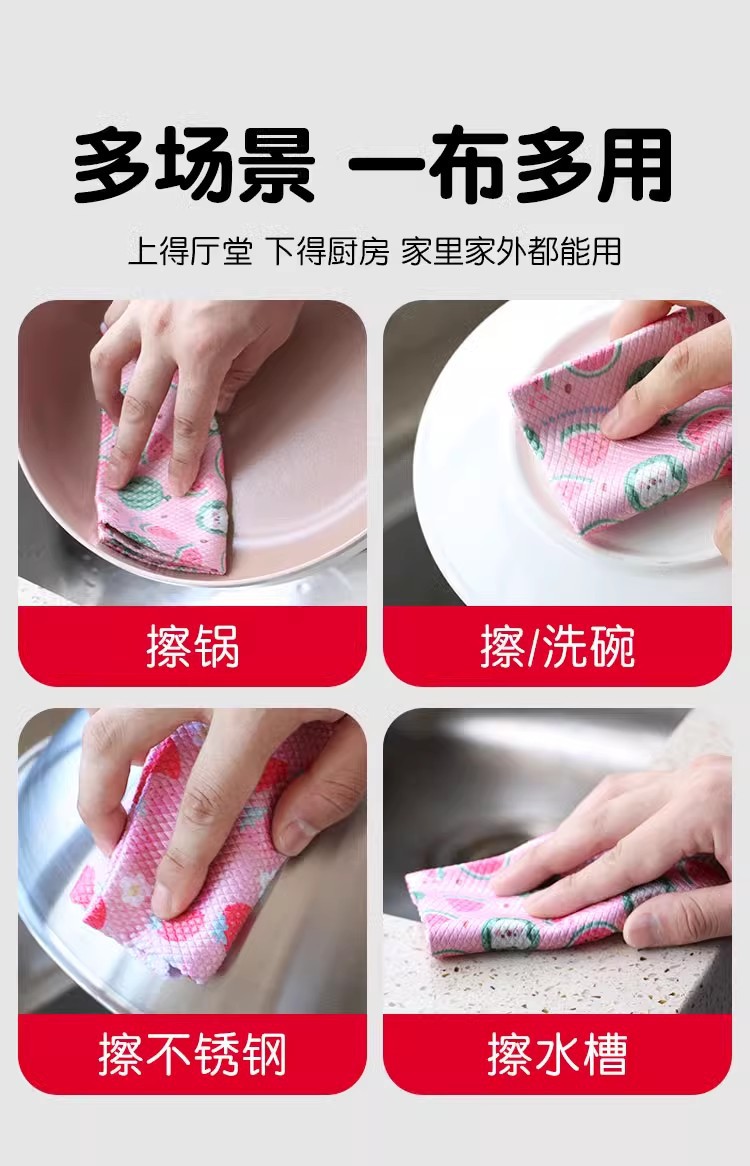 多场景 一布多用

上得厅堂 下得厨房 家里家外都能用

擦锅

擦/洗碗

擦不锈钢

擦水槽