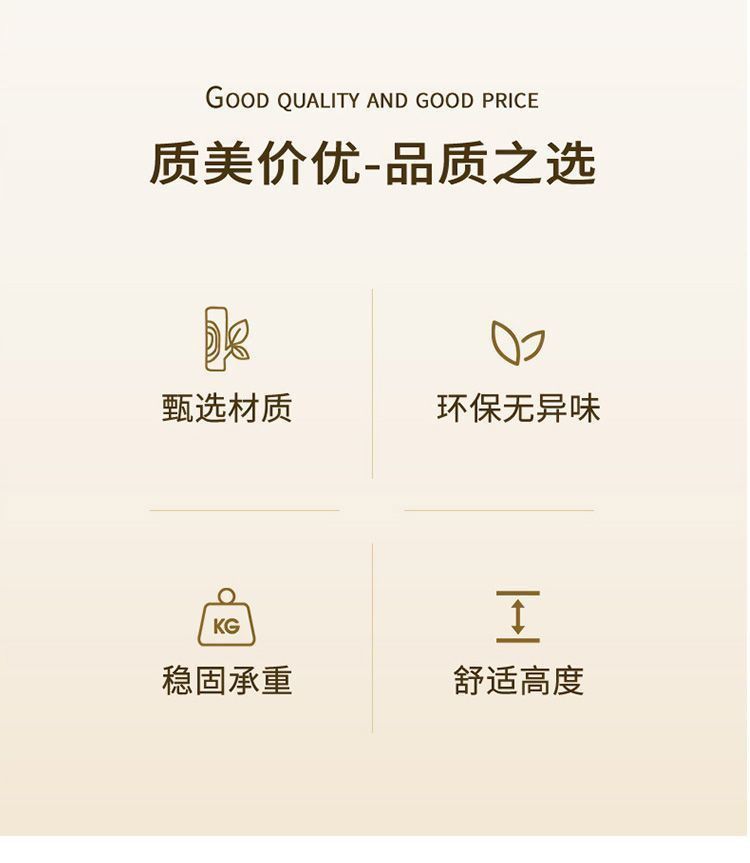 GOOD QUALITY AND GOOD PRICE

质美价优-品质之选

甄选材质

环保无异味

KG

稳固承重

舒适高度