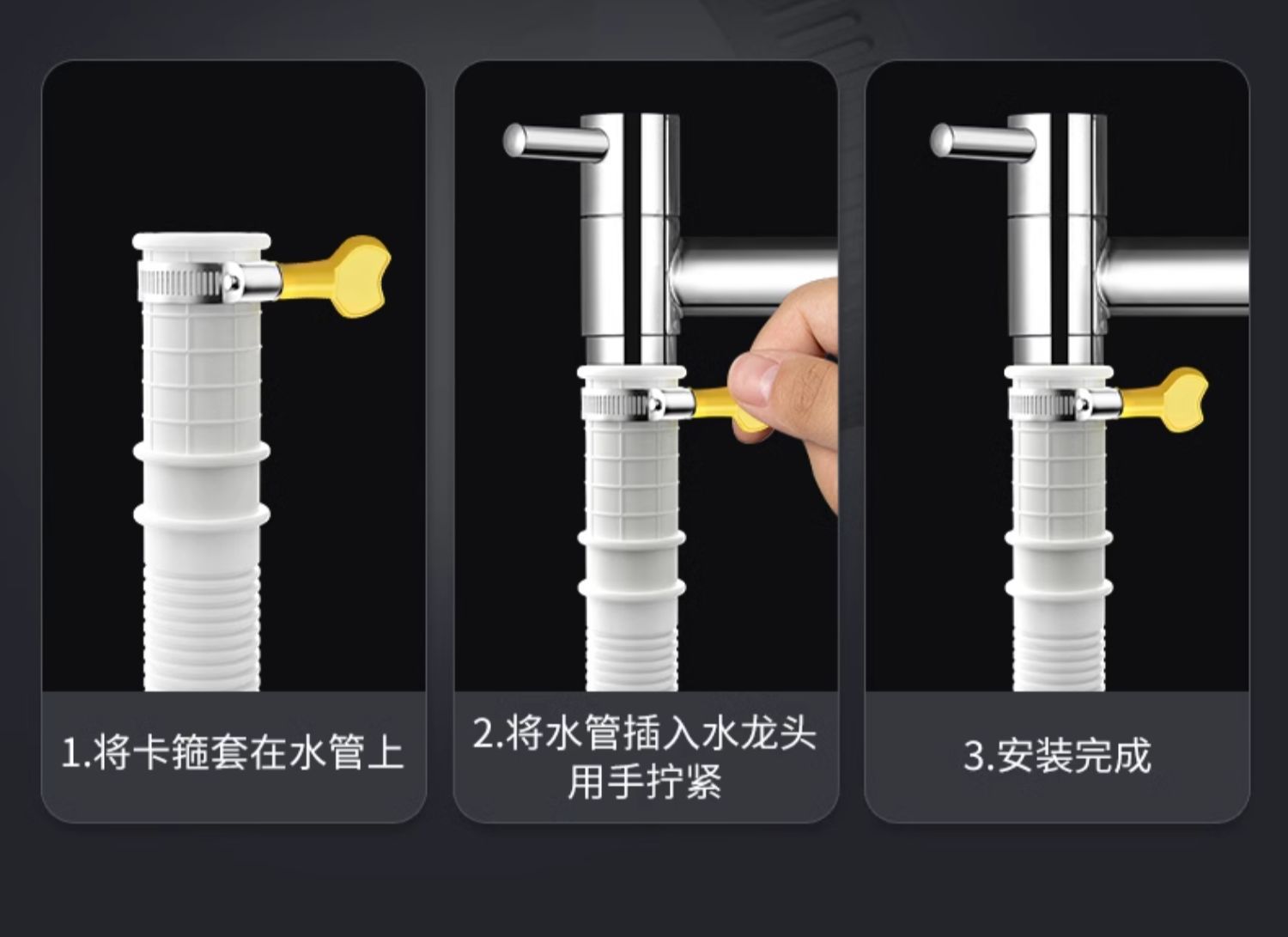 1.将卡箍套在水管上

2.将水管插入水龙头
用手拧紧

3.安装完成