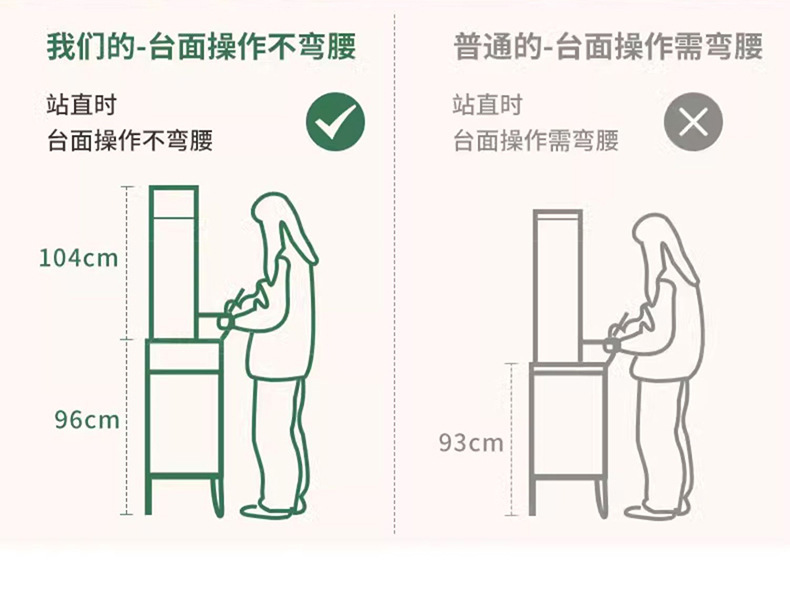 我们的-台面操作不弯腰

站直时
台面操作不弯腰

104cm

96cm

普通的-台面操作需弯腰

站直时
台面操作需弯腰

93cm