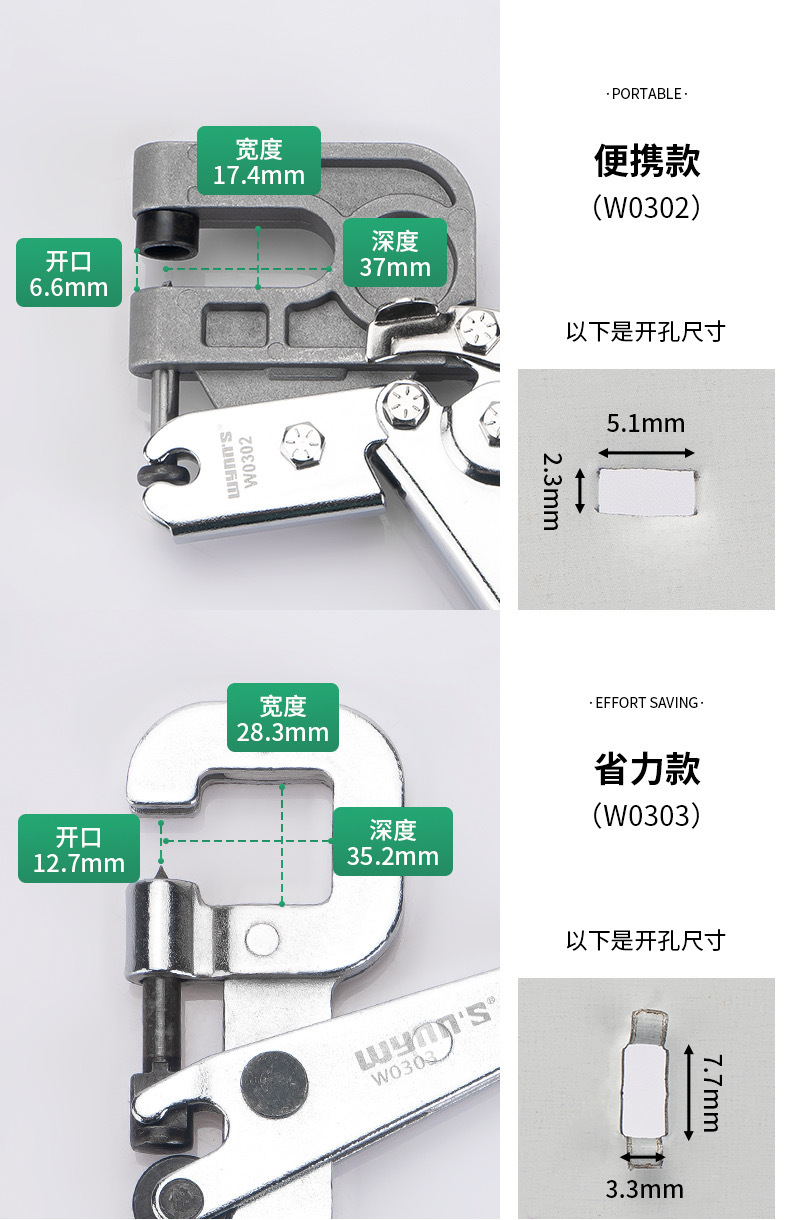 宽度
17.4mm

开口
6.6mm

深度
37mm

wynn's
W0302

· PORTABLE ·

便携款
（W0302）

以下是开孔尺寸

5.1mm
2.3mm

宽度
28.3mm

开口
12.7mm

深度
35.2mm

wynn's
W0303

· EFFORT SAVING ·

省力款
（W0303）

以下是开孔尺寸

7.7mm
3.3mm