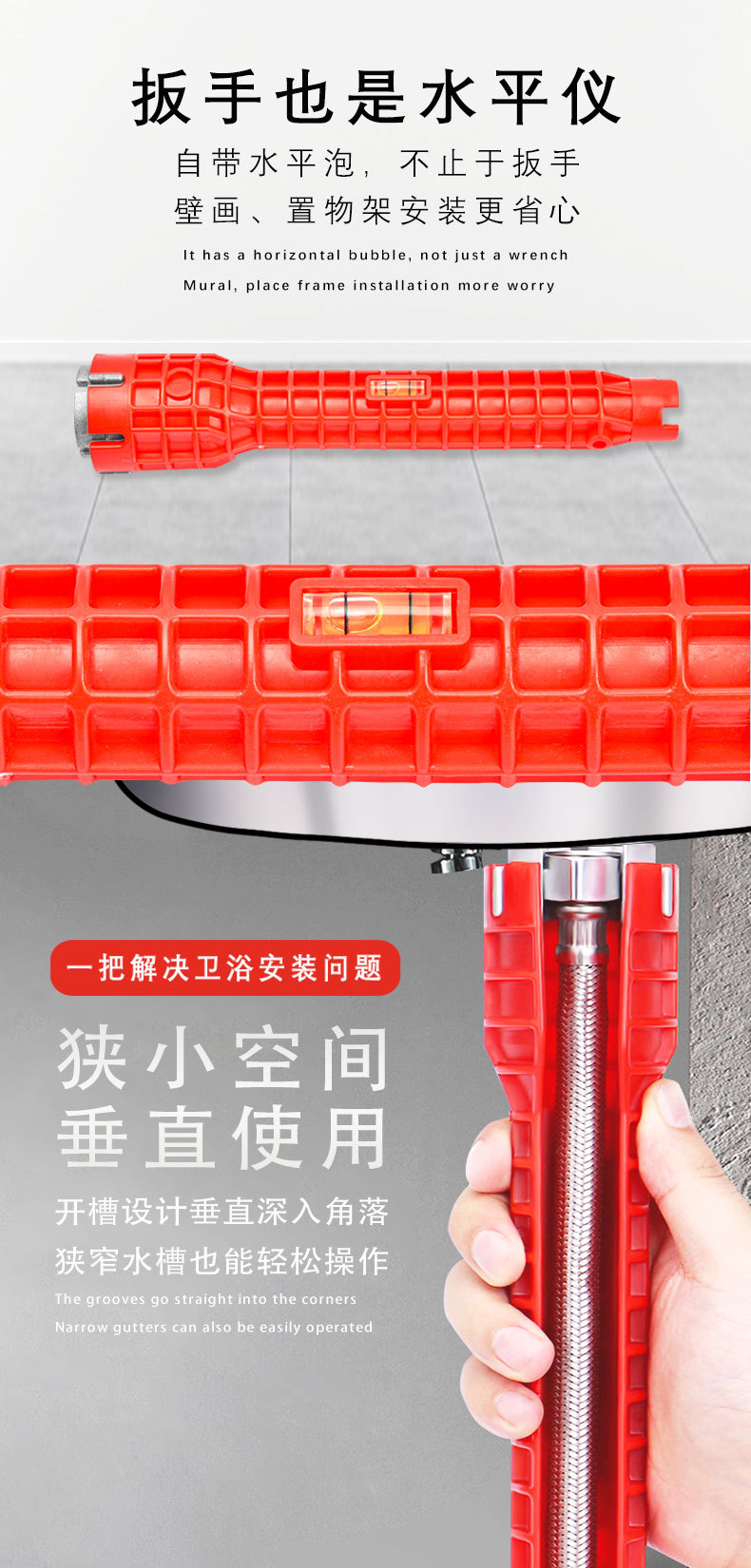 扳手也是水平仪

自带水平泡，不止于扳手
壁画、置物架安装更省心

It has a horizontal bubble, not just a wrench
Mural, place frame installation more worry

一把解决卫浴安装问题

狭小空间
垂直使用

开槽设计垂直深入角落
狭窄水槽也能轻松操作

The grooves go straight into the corners
Narrow gutters can also be easily operated