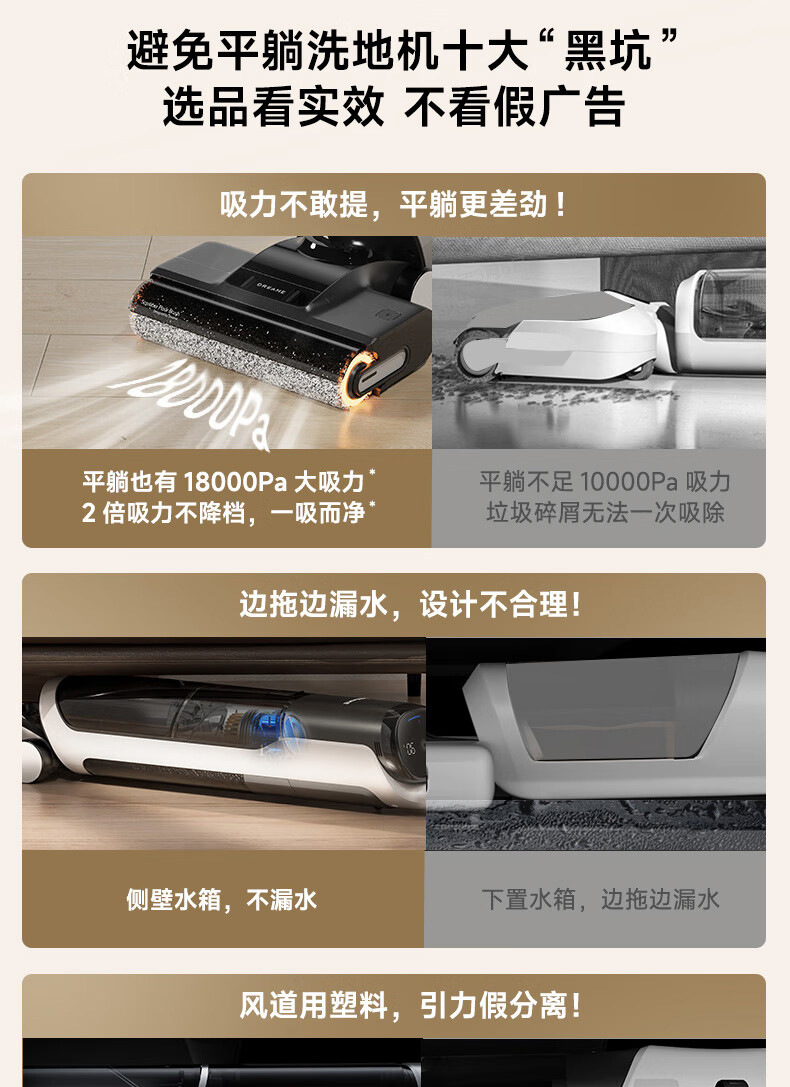 避免平躺洗地机十大“黑坑”
选品看实效 不看假广告

吸力不敢提，平躺更差劲！

DREAME

18000Pa

平躺也有 18000Pa 大吸力*
2 倍吸力不降档，一吸而净*

平躺不足 10000Pa 吸力
垃圾碎屑无法一次吸除

边拖边漏水，设计不合理！

侧壁水箱，不漏水

下置水箱，边拖边漏水

风道用塑料，引力假分离！