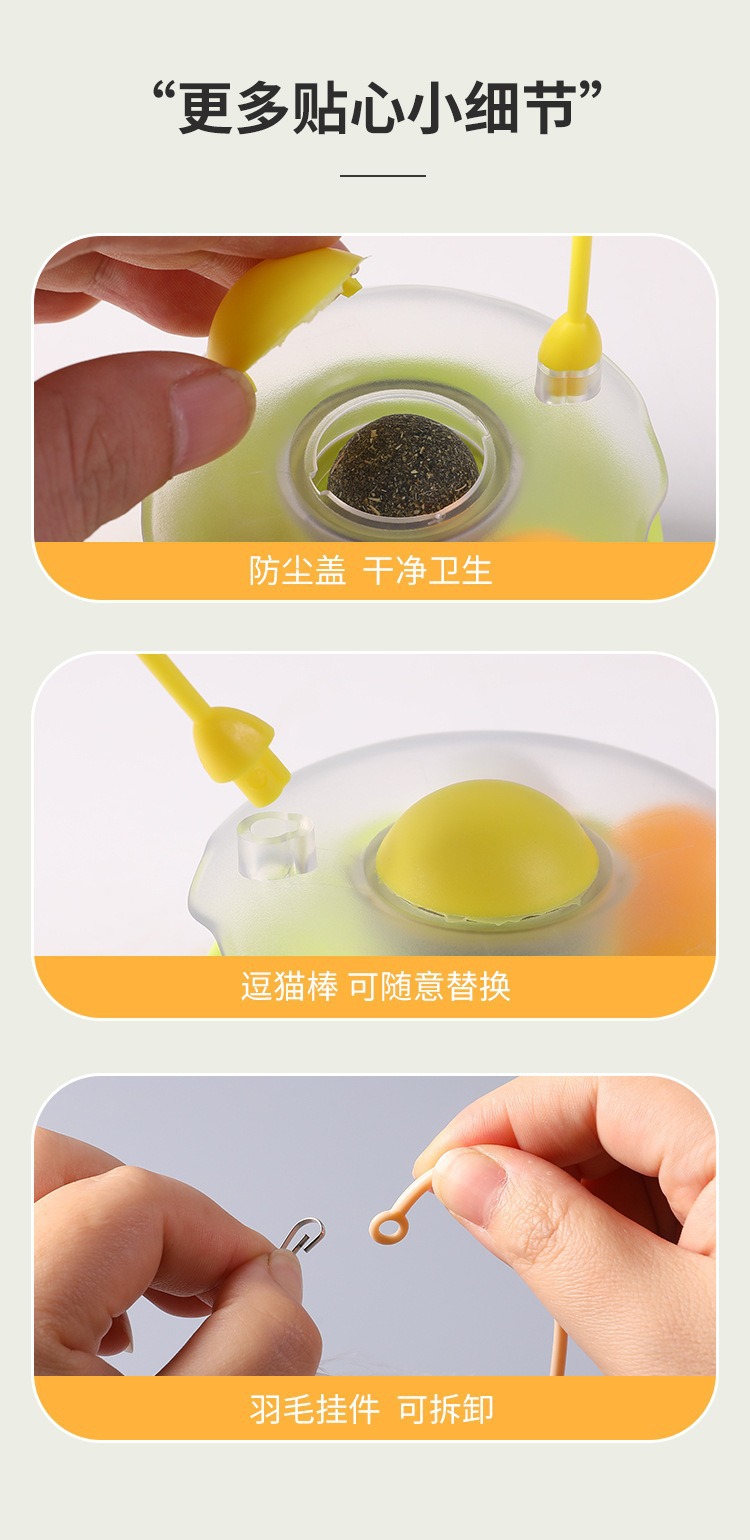 “更多贴心小细节”

防尘盖 干净卫生

逗猫棒 可随意替换

羽毛挂件 可拆卸