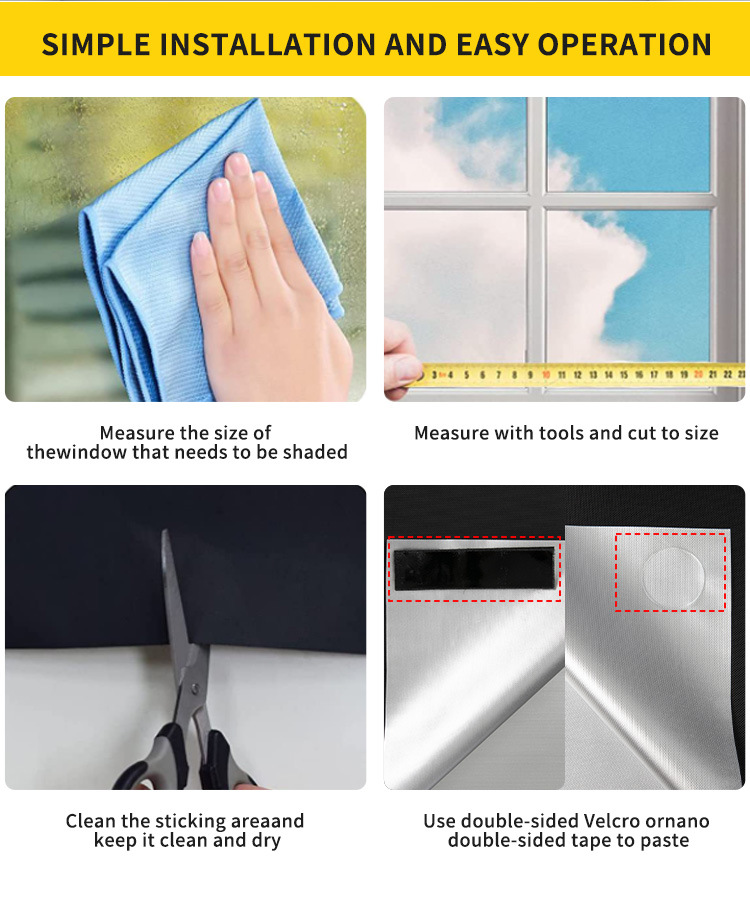 SIMPLE INSTALLATION AND EASY OPERATION

3 4 5 6 7 8 9 10 11 12 13 14 15 16 17 18 19 20 21 22 23

Measure the size of thewindow that needs to be shaded

Measure with tools and cut to size

Clean the sticking areaand keep it clean and dry

Use double-sided Velcro ornano double-sided tape to paste