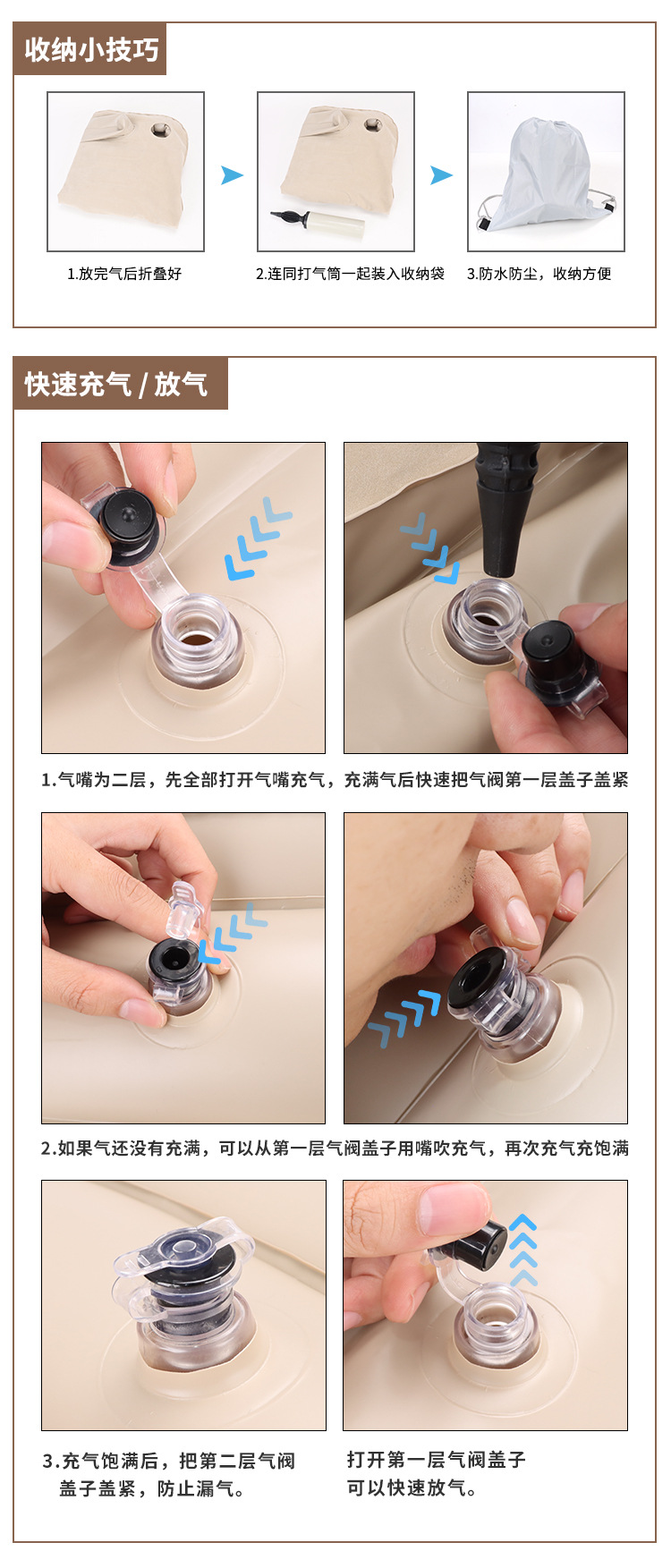 收纳小技巧

1.放完气后折叠好

2.连同打气筒一起装入收纳袋

3.防水防尘，收纳方便

快速充气 / 放气

1.气嘴为二层，先全部打开气嘴充气，充满气后快速把气阀第一层盖子盖紧

2.如果气还没有充满，可以从第一层气阀盖子用嘴吹充气，再次充气充饱满

3.充气饱满后，把第二层气阀盖子盖紧，防止漏气。

打开第一层气阀盖子可以快速放气。