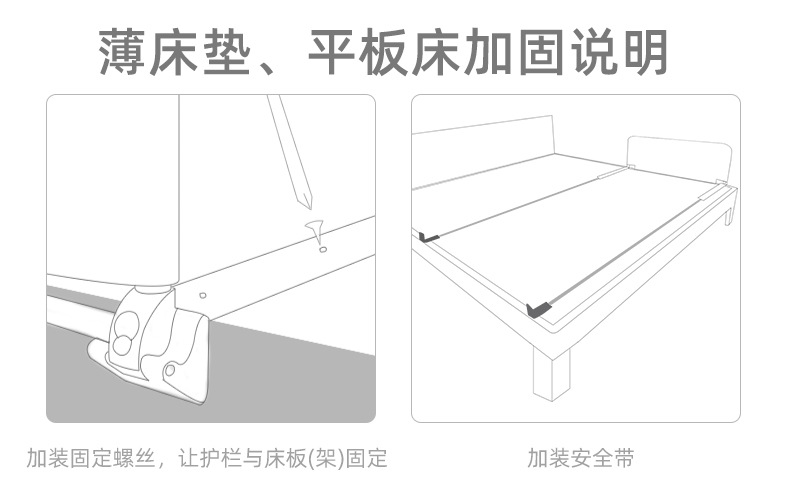 薄床垫、平板床加固说明

加装固定螺丝，让护栏与床板(架)固定

加装安全带