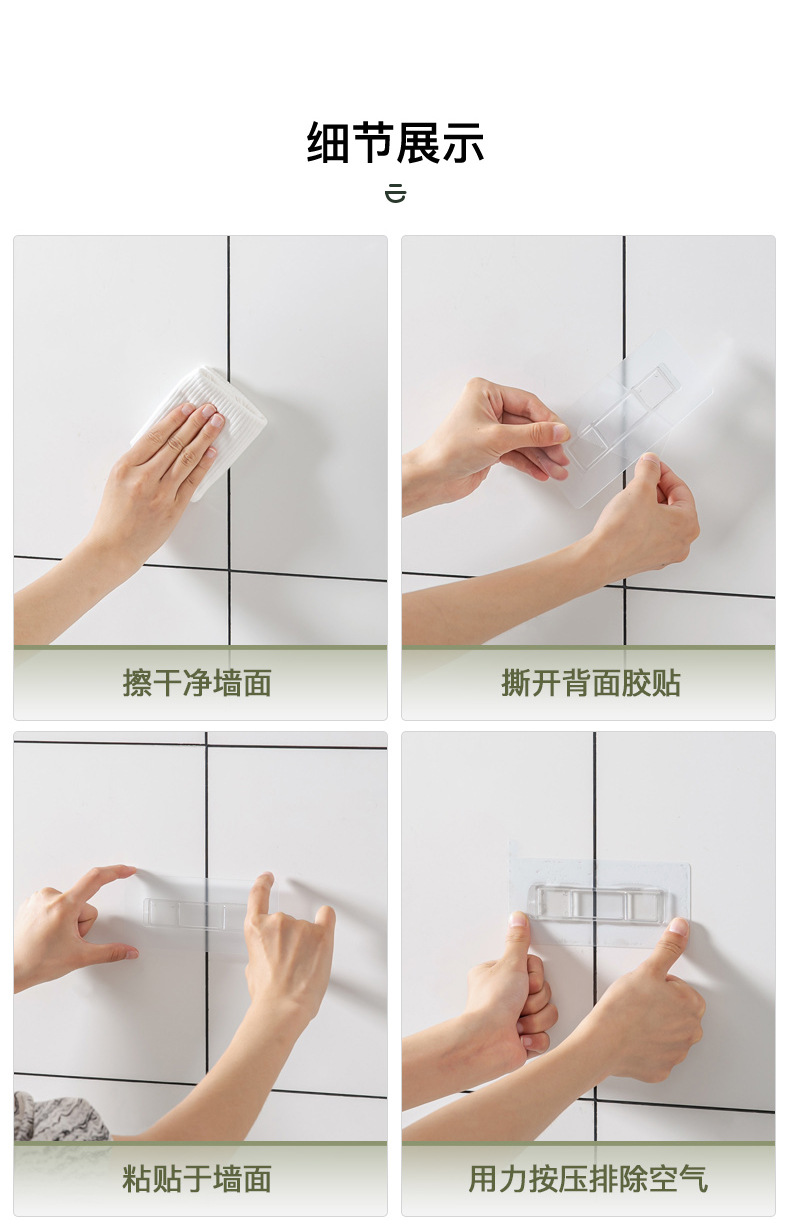 细节展示

擦干净墙面

撕开背面胶贴

粘贴于墙面

用力按压排除空气