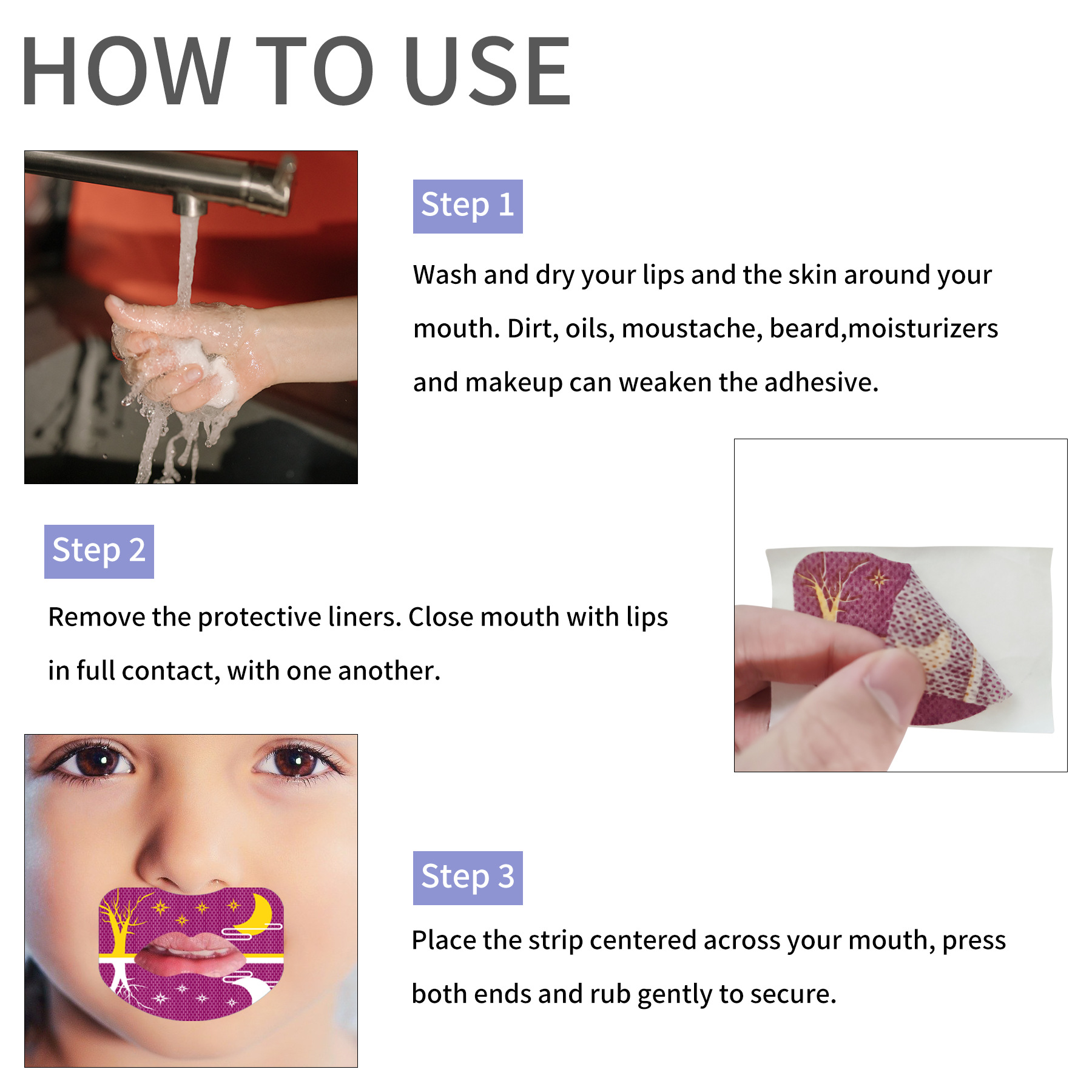 HOW TO USE

Step 1

Wash and dry your lips and the skin around your mouth. Dirt, oils, moustache, beard,moisturizers and makeup can weaken the adhesive.

Step 2

Remove the protective liners. Close mouth with lips in full contact, with one another.

Step 3

Place the strip centered across your mouth, press both ends and rub gently to secure.