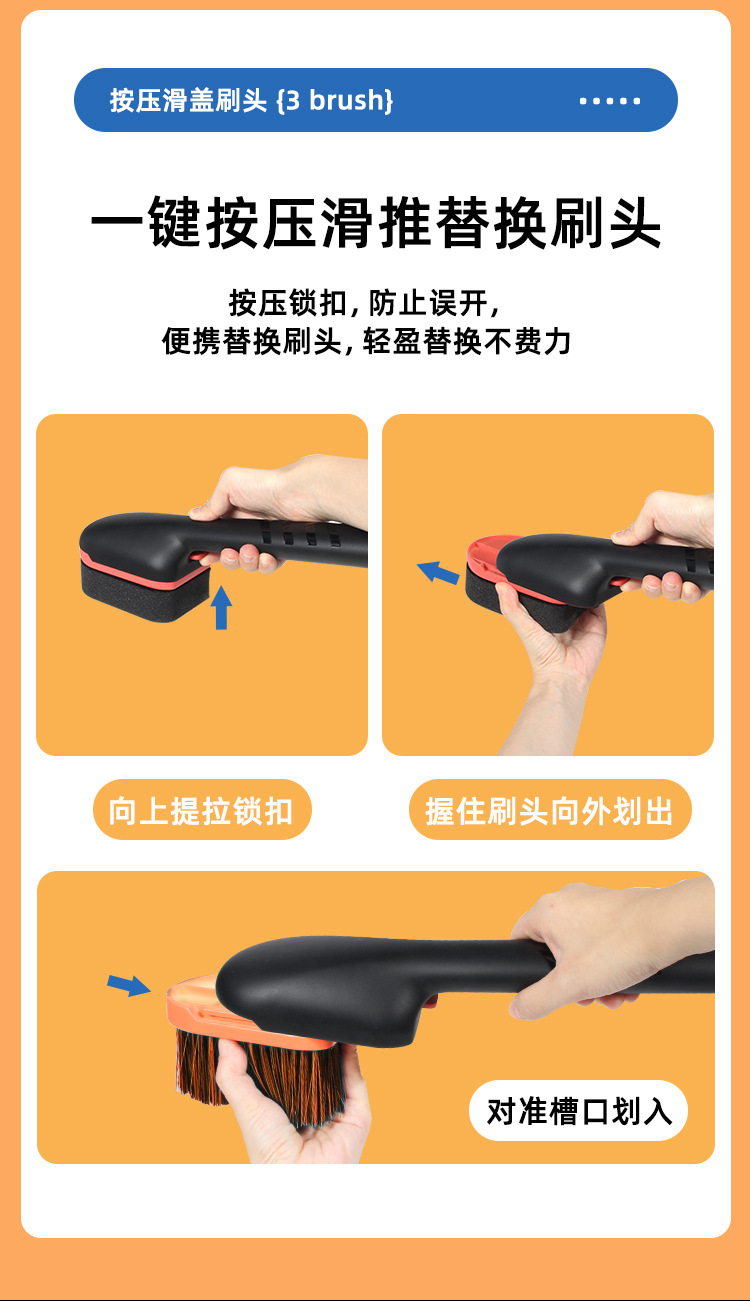 按压滑盖刷头 {3 brush}

一键按压滑推替换刷头

按压锁扣, 防止误开,
便携替换刷头, 轻盈替换不费力

向上提拉锁扣

握住刷头向外划出

对准槽口划入