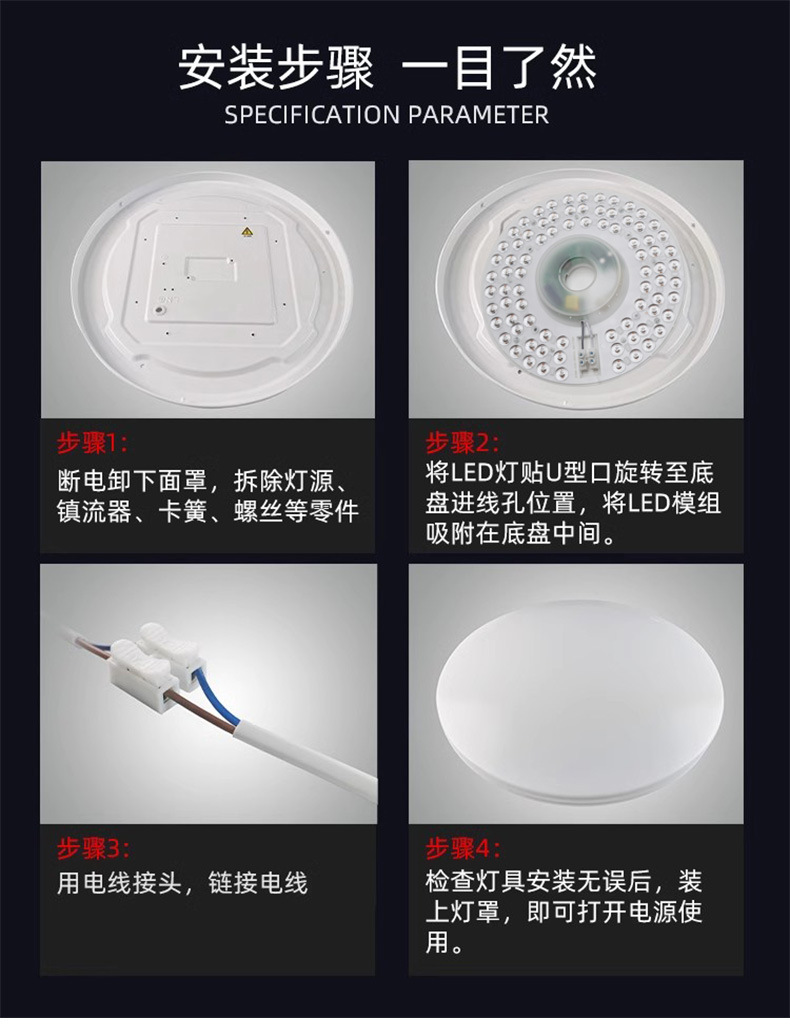 安装步骤 一目了然
SPECIFICATION PARAMETER

步骤1:
断电卸下面罩，拆除灯源、镇流器、卡簧、螺丝等零件

步骤2:
将LED灯贴U型口旋转至底盘进线孔位置，将LED模组吸附在底盘中间。

步骤3:
用电线接头，链接电线

步骤4:
检查灯具安装无误后，装上灯罩，即可打开电源使用。