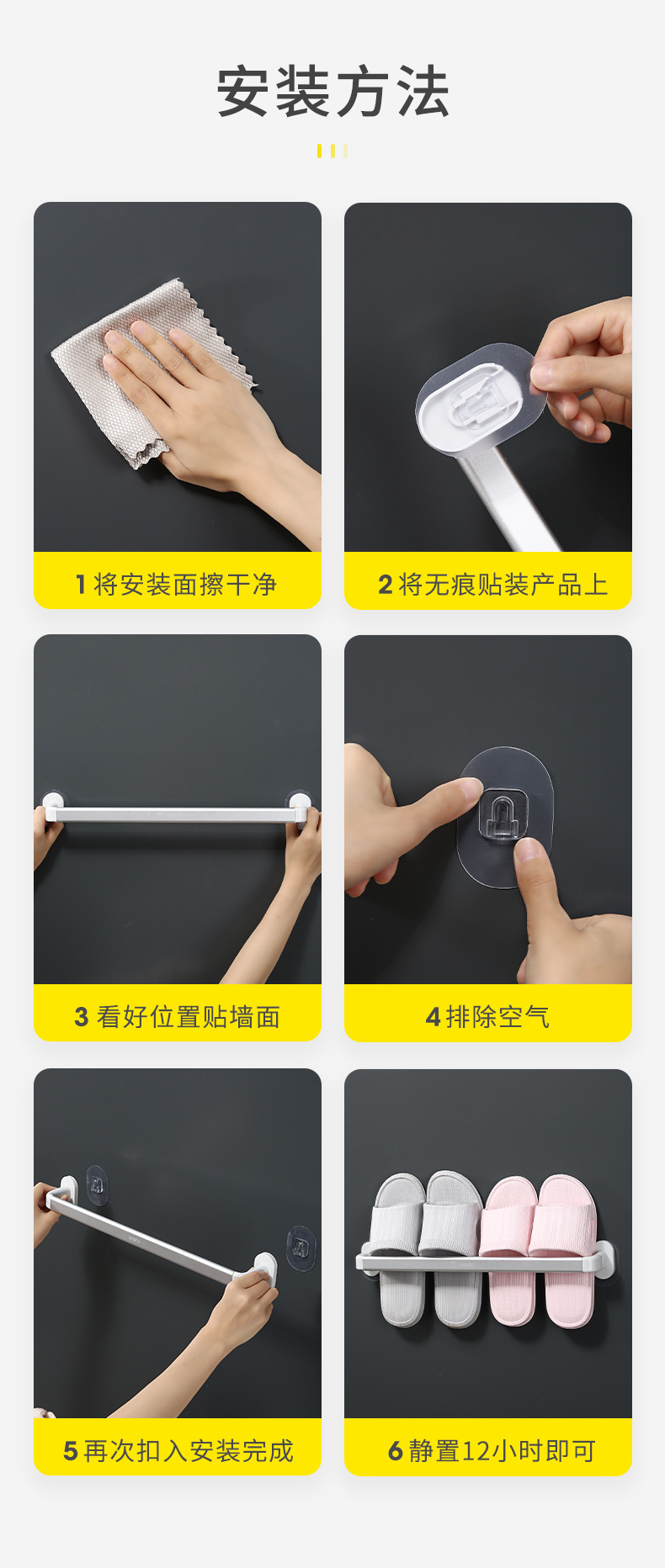 安装方法

1 将安装面擦干净

2 将无痕贴装产品上

3 看好位置贴墙面

4 排除空气

5 再次扣入安装完成

6 静置12小时即可