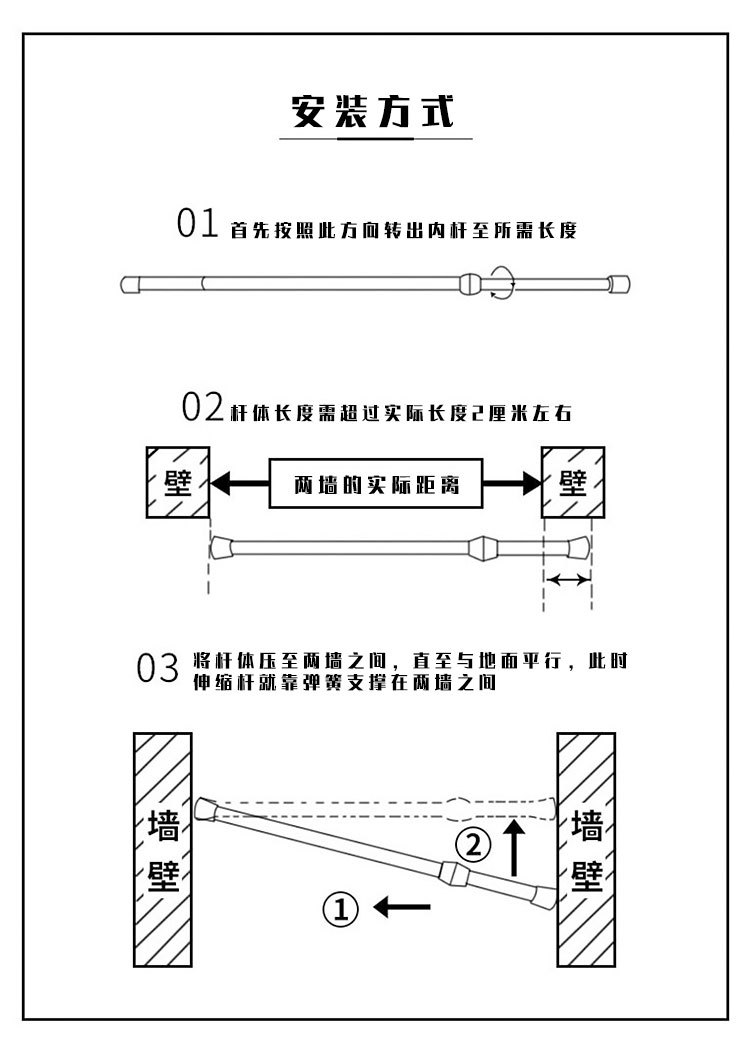 安装方式

01 首先按照此方向转出内杆至所需长度

02 杆体长度需超过实际长度2厘米左右

壁

两墙的实际距离

壁

03 将杆体压至两墙之间，直至与地面平行，此时伸缩杆就靠弹簧支撑在两墙之间

墙壁

②

①

墙壁