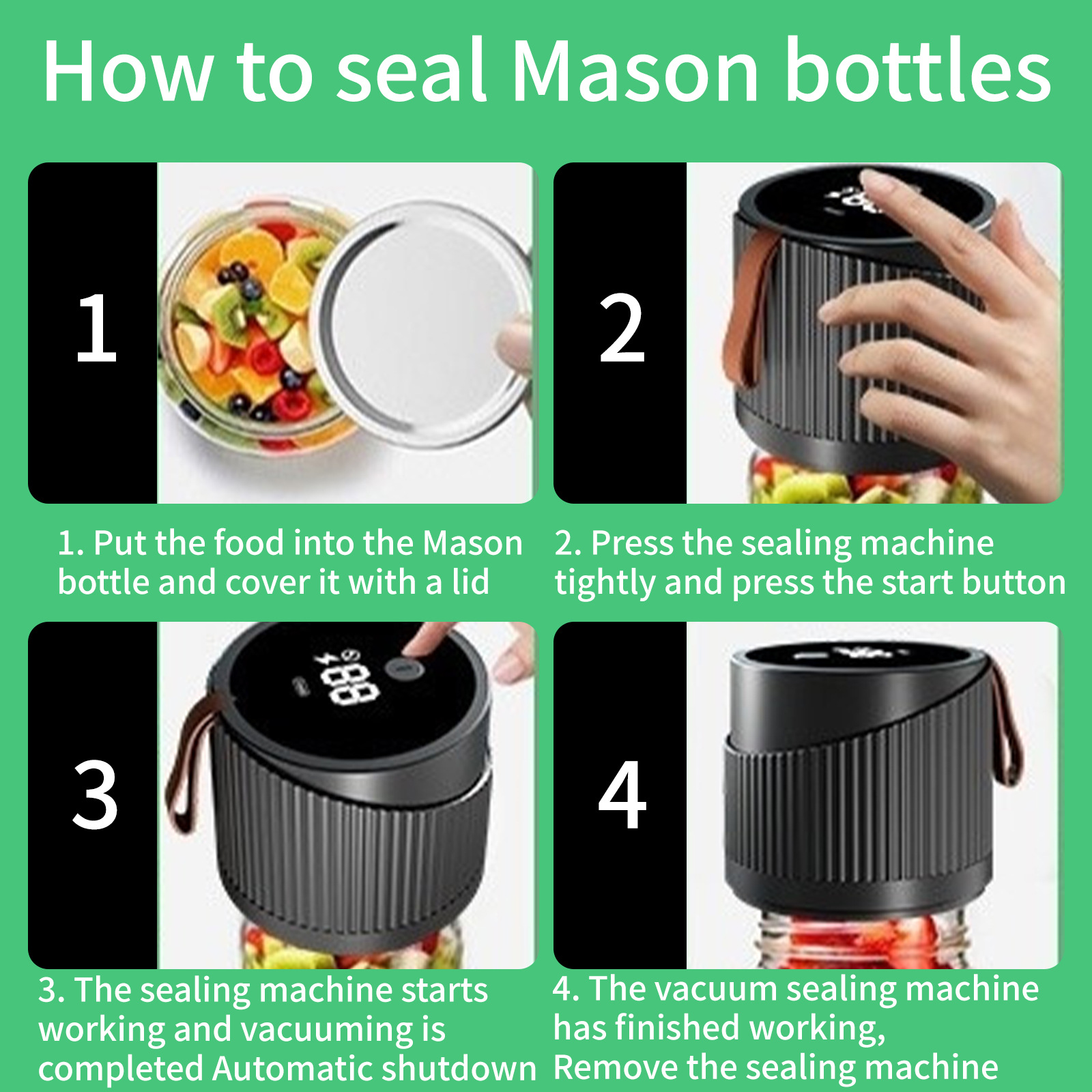 How to seal Mason bottles

1

1. Put the food into the Mason bottle and cover it with a lid

2

2. Press the sealing machine tightly and press the start button

3

88

3. The sealing machine starts working and vacuuming is completed Automatic shutdown

4

4. The vacuum sealing machine has finished working, Remove the sealing machine