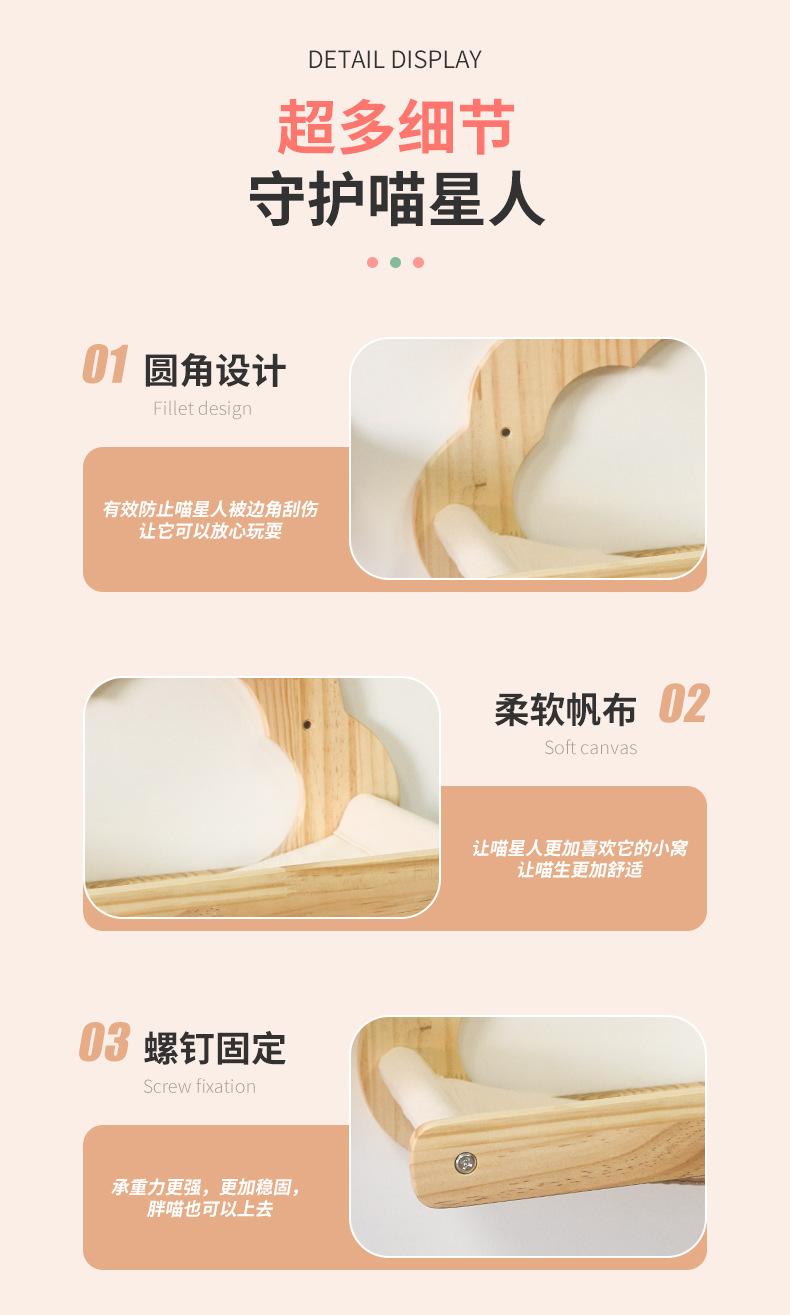 DETAIL DISPLAY

超多细节
守护喵星人

01 圆角设计
Fillet design

有效防止喵星人被边角刮伤
让它可以放心玩耍

柔软帆布 02
Soft canvas

让喵星人更加喜欢它的小窝
让喵生更加舒适

03 螺钉固定
Screw fixation

承重力更强，更加稳固，
胖喵也可以上去