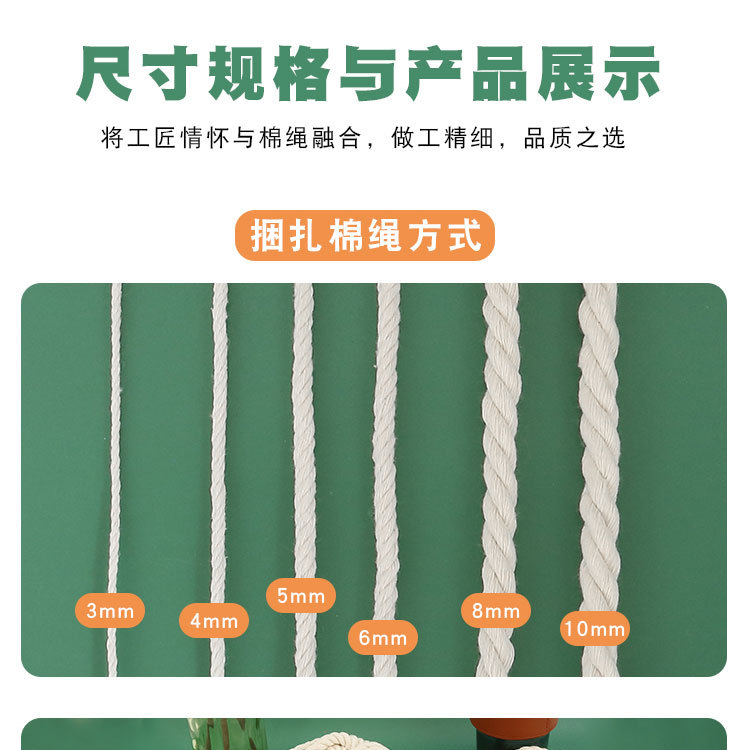 尺寸规格与产品展示

将工匠情怀与棉绳融合，做工精细，品质之选

捆扎棉绳方式

3mm

4mm

5mm

6mm

8mm

10mm