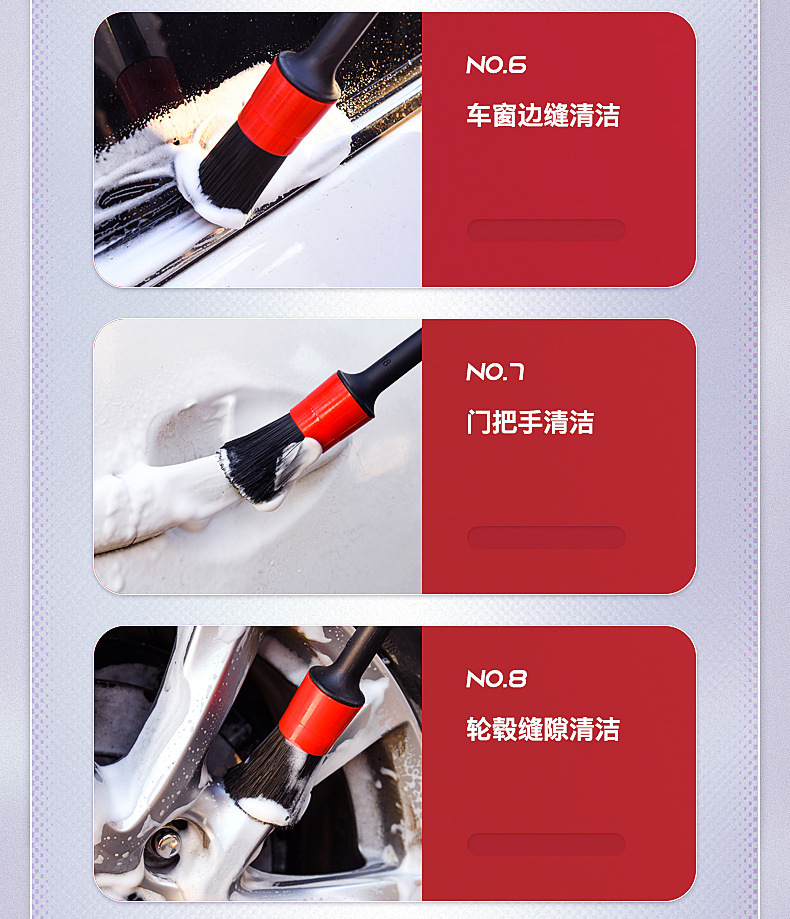 NO.6

车窗边缝清洁

NO.7

门把手清洁

NO.8

轮毂缝隙清洁