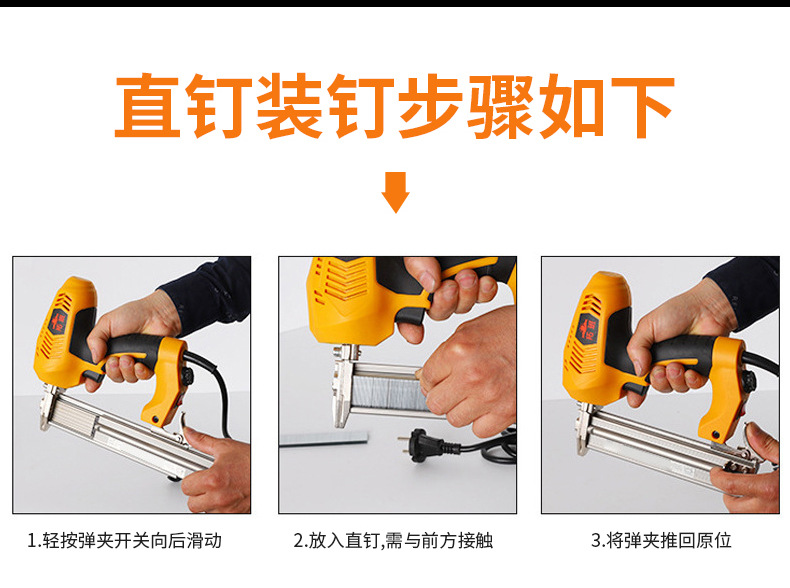 直钉装钉步骤如下

1.轻按弹夹开关向后滑动

2.放入直钉,需与前方接触

3.将弹夹推回原位