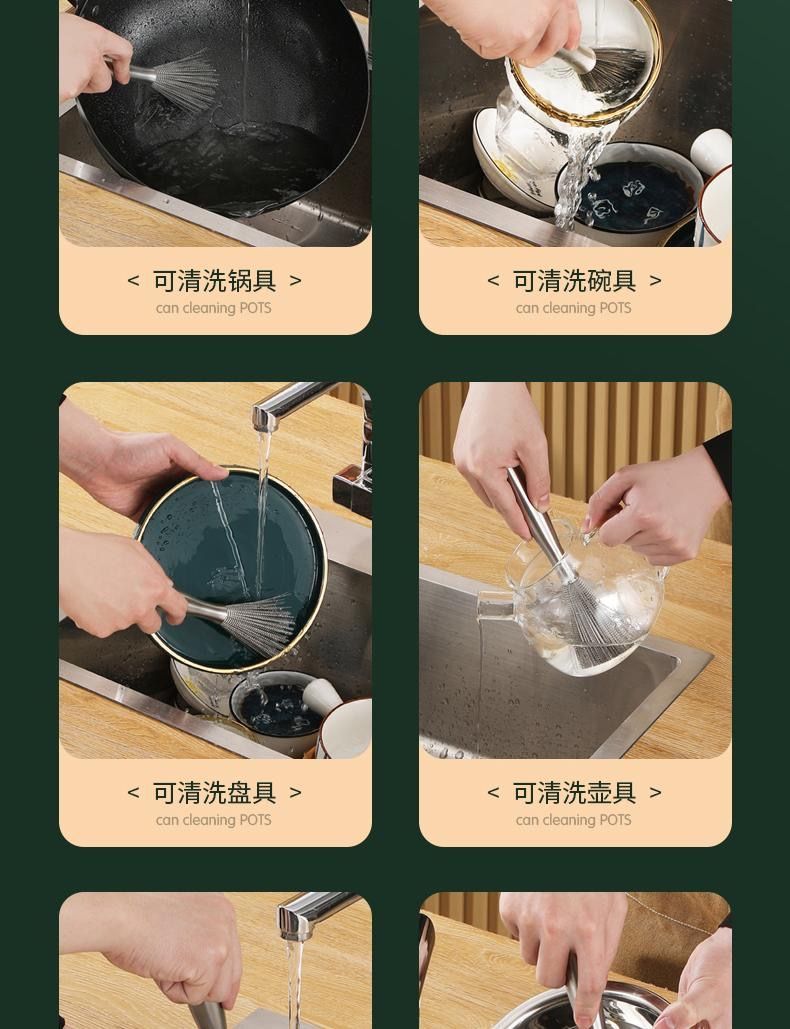 < 可清洗锅具 >
can cleaning POTS

< 可清洗碗具 >
can cleaning POTS

< 可清洗盘具 >
can cleaning POTS

< 可清洗壶具 >
can cleaning POTS