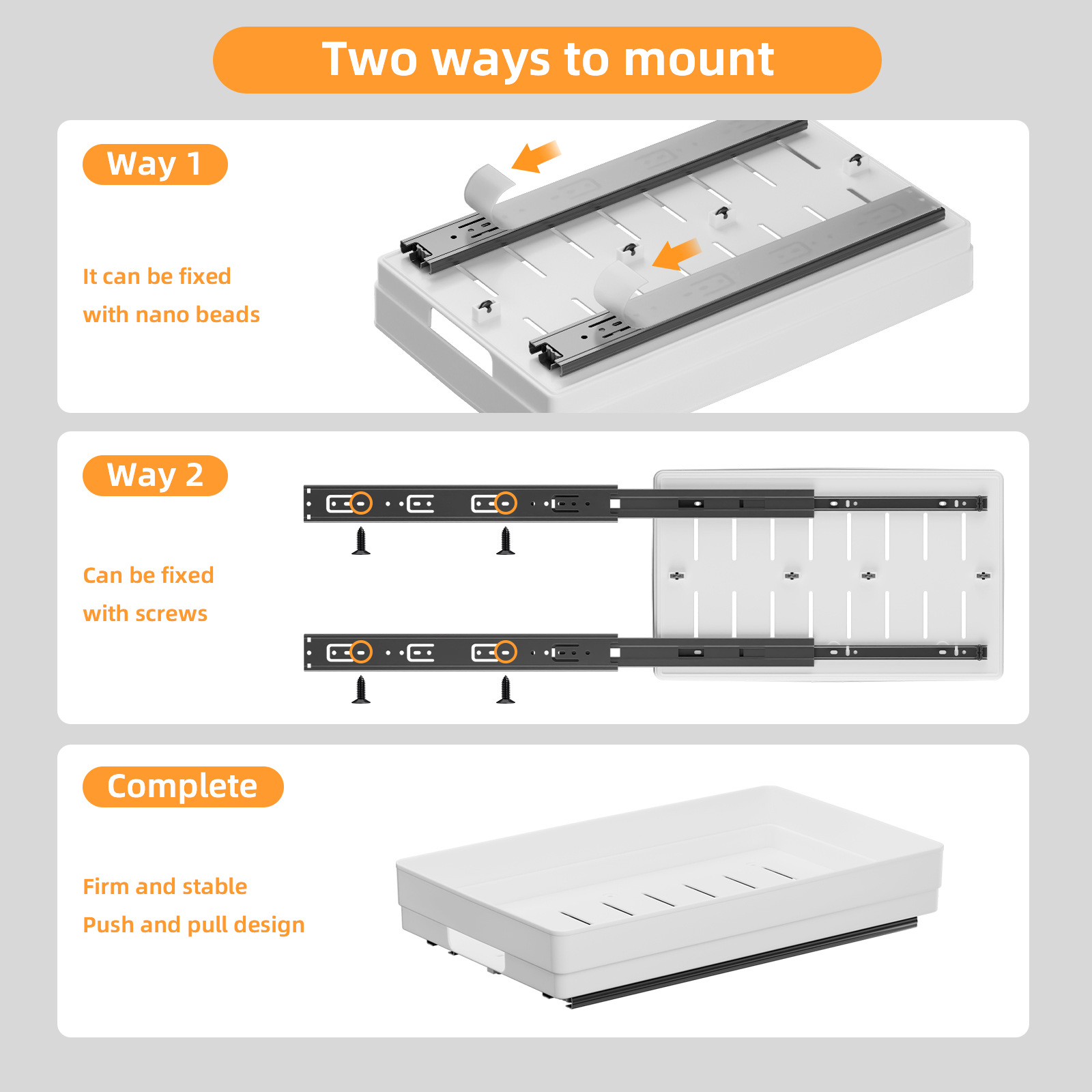 Two ways to mount

Way 1

It can be fixed
with nano beads

Way 2

Can be fixed
with screws

Complete

Firm and stable
Push and pull design