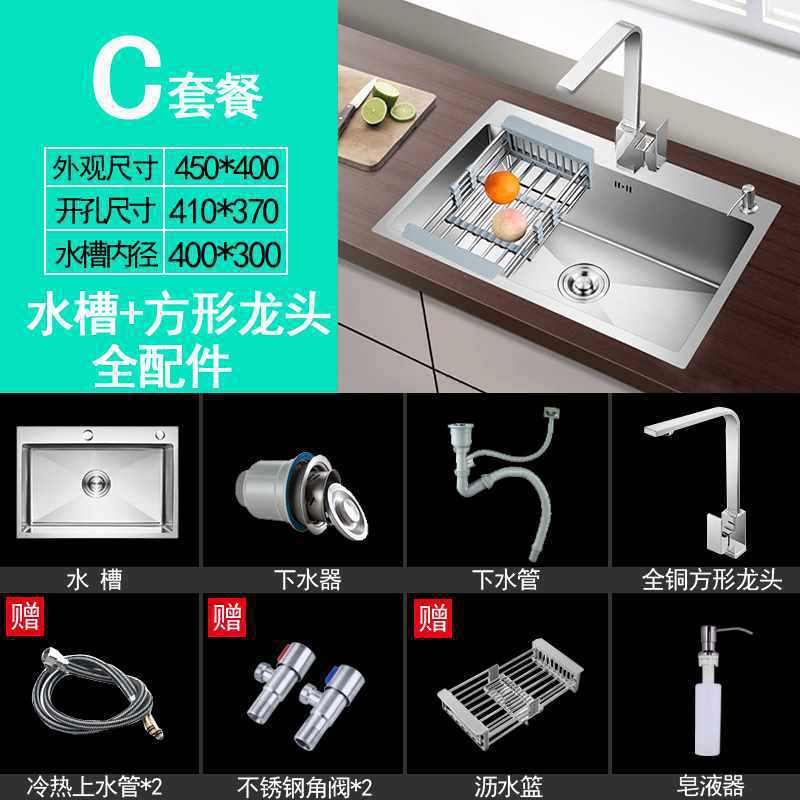 C套餐

| 外观尺寸 | 450*400 |
|---|---|
| 开孔尺寸 | 410*370 |
| 水槽内径 | 400*300 |

水槽+方形龙头
全配件

水 槽

下水器

下水管

全铜方形龙头

赠

冷热上水管*2

赠

不锈钢角阀*2

赠

沥水篮

皂液器