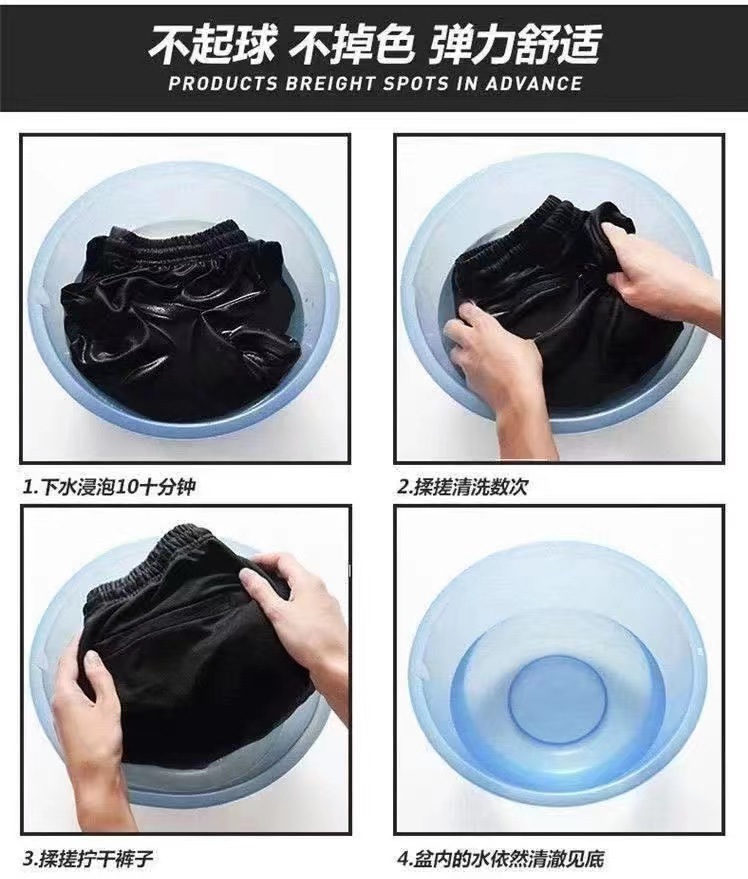 不起球 不掉色 弹力舒适
PRODUCTS BREIGHT SPOTS IN ADVANCE

1.下水浸泡10十分钟

2.揉搓清洗数次

3.揉搓拧干裤子

4.盆内的水依然清澈见底