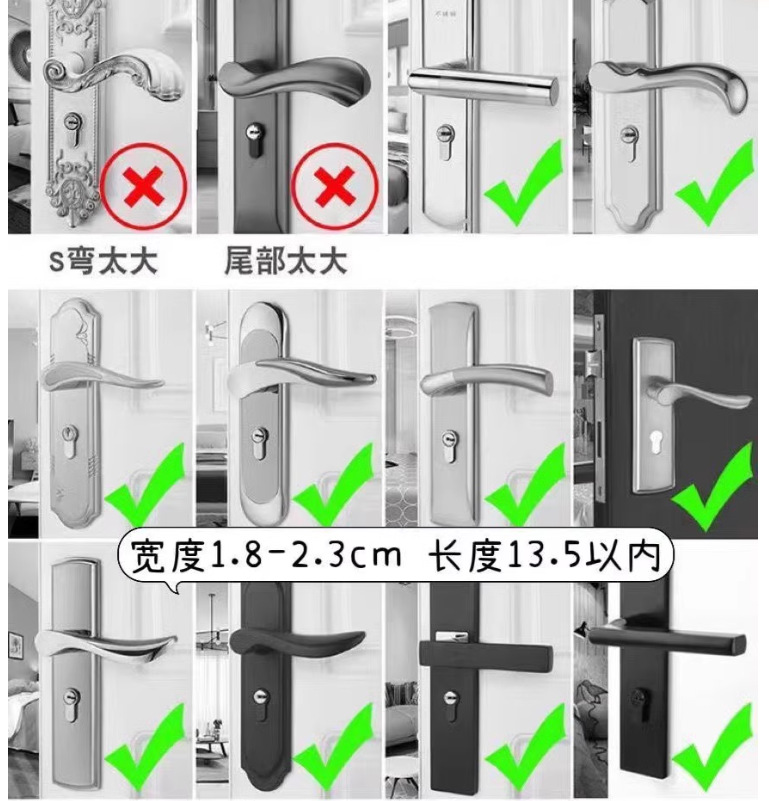 S弯太大

尾部太大

宽度1.8-2.3cm 长度13.5以内