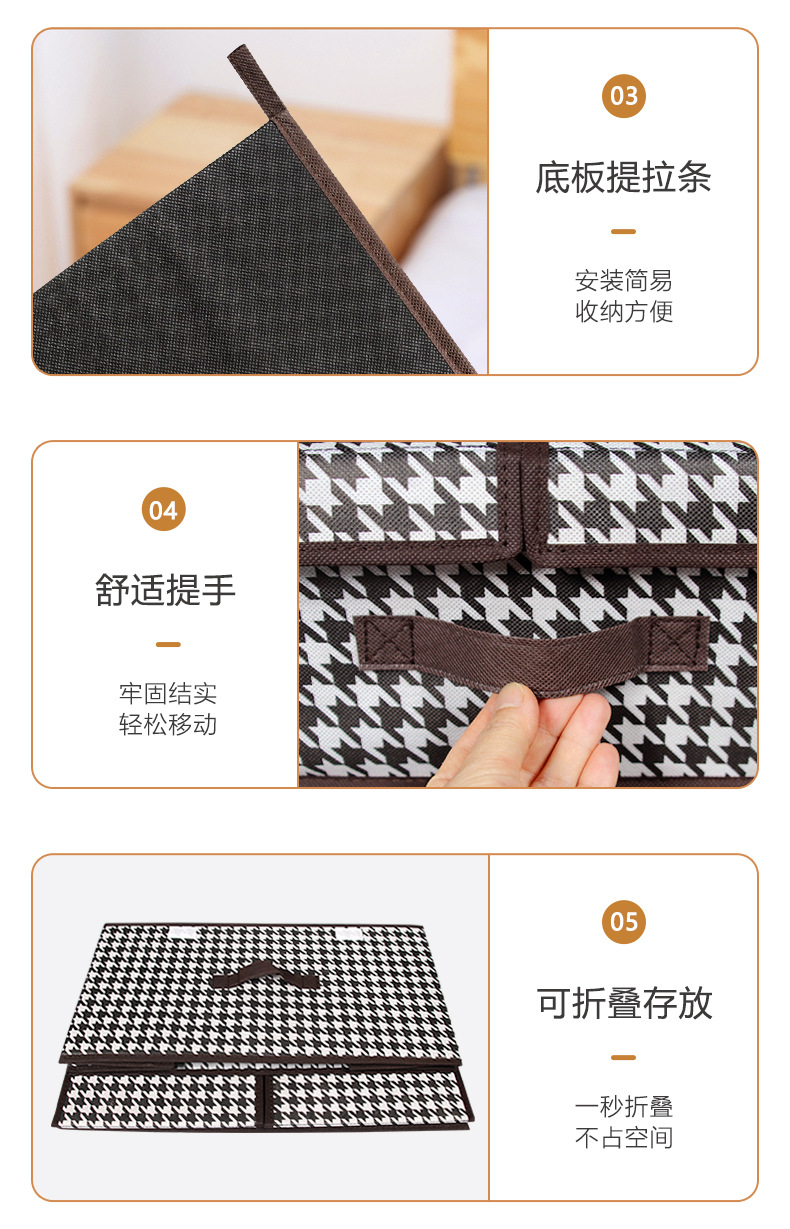 03

底板提拉条

安装简易
收纳方便

04

舒适提手

牢固结实
轻松移动

05

可折叠存放

一秒折叠
不占空间