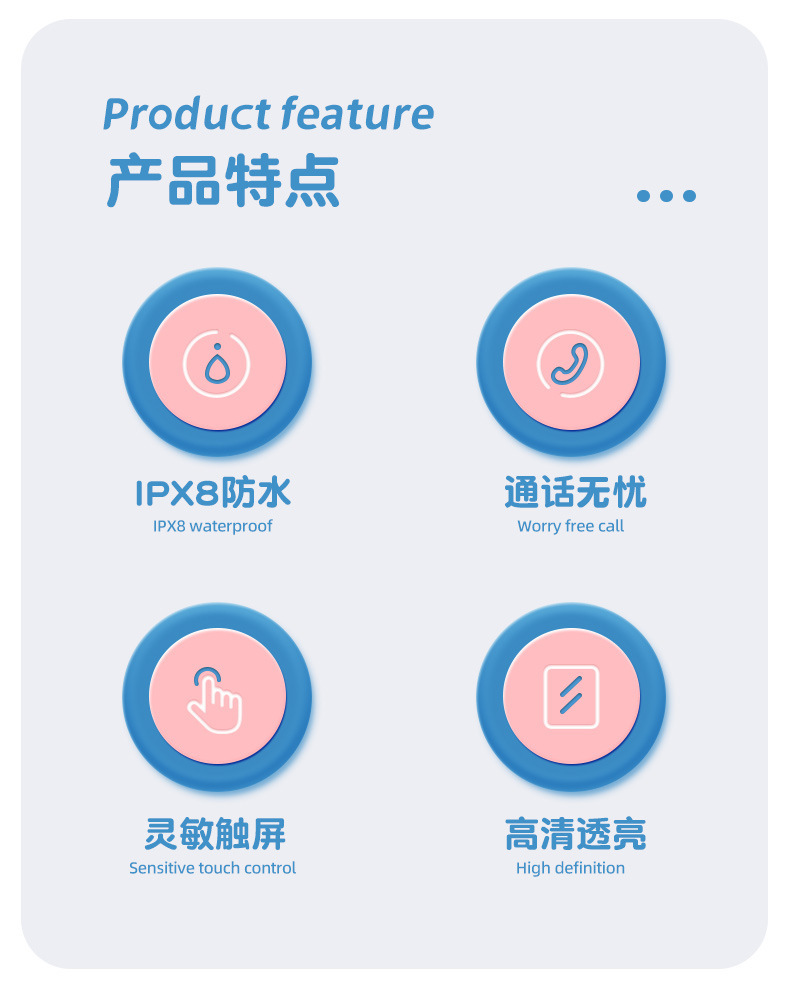 Product feature
产品特点

IPX8防水
IPX8 waterproof

通话无忧
Worry free call

灵敏触屏
Sensitive touch control

高清透亮
High definition