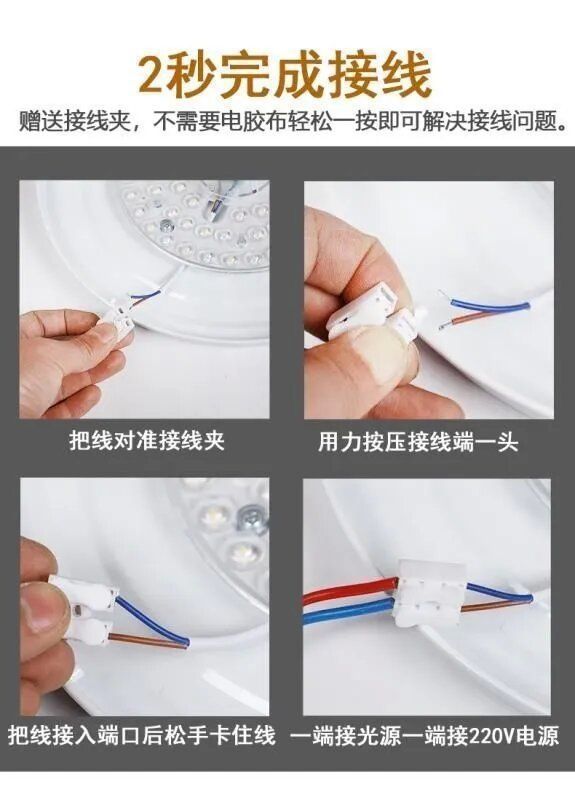 2秒完成接线

赠送接线夹，不需要电胶布轻松一按即可解决接线问题。

把线对准接线夹

用力按压接线端一头

把线接入端口后松手卡住线

一端接光源一端接220V电源