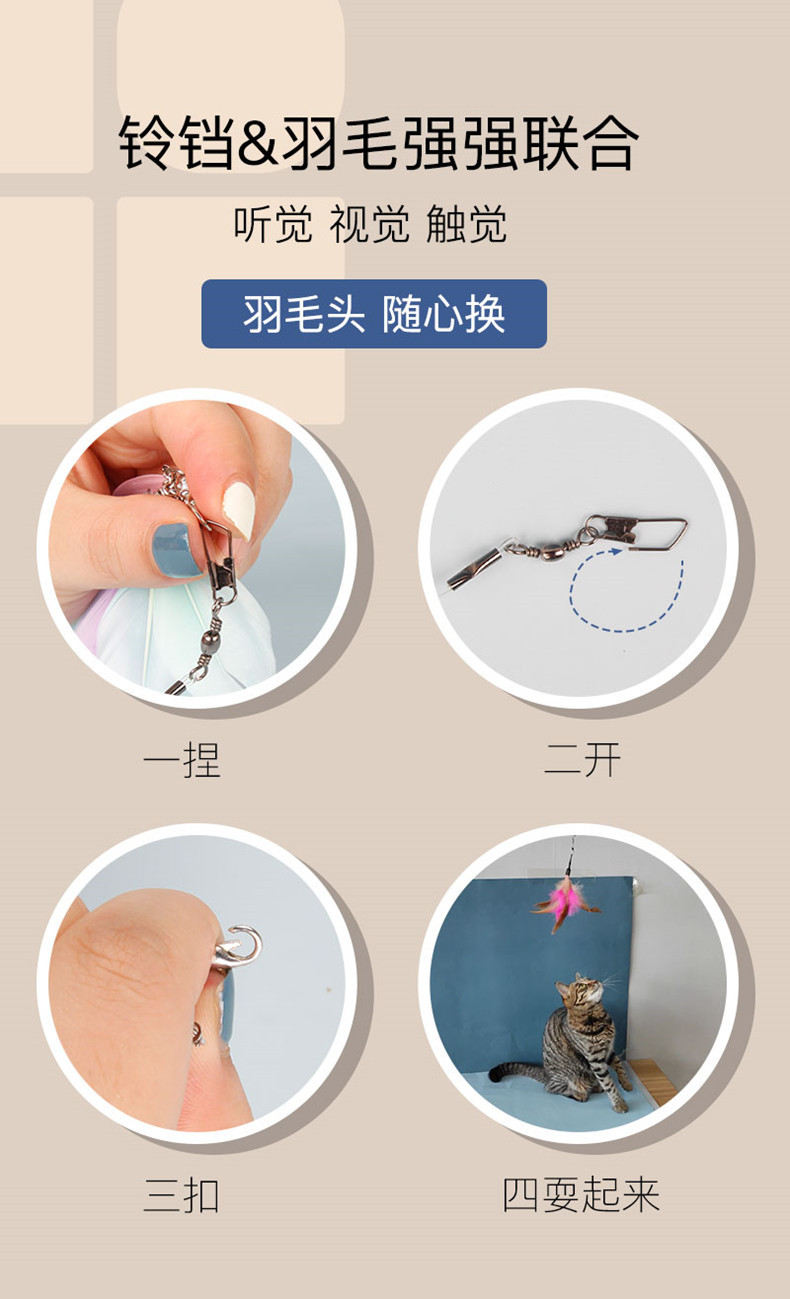 铃铛&羽毛强强联合

听觉 视觉 触觉

羽毛头 随心换

一捏

二开

三扣

四耍起来