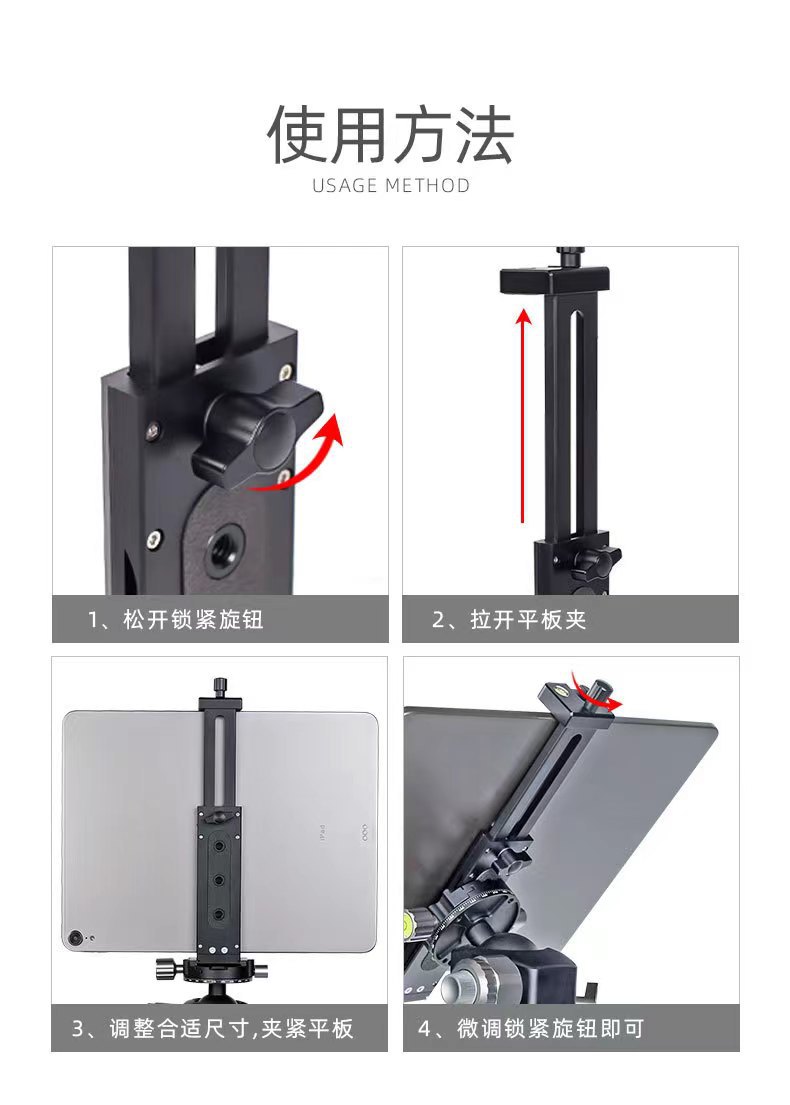 使用方法
USAGE METHOD

1、松开锁紧旋钮

2、拉开平板夹

iPad

3、调整合适尺寸,夹紧平板

4、微调锁紧旋钮即可