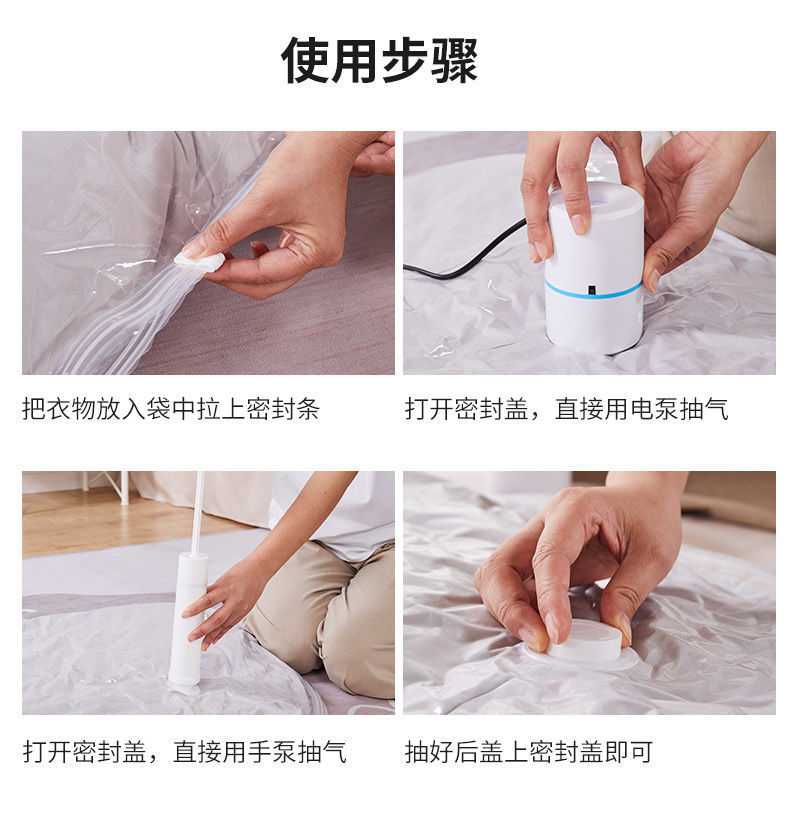 使用步骤

把衣物放入袋中拉上密封条

打开密封盖，直接用电泵抽气

打开密封盖，直接用手泵抽气

抽好后盖上密封盖即可