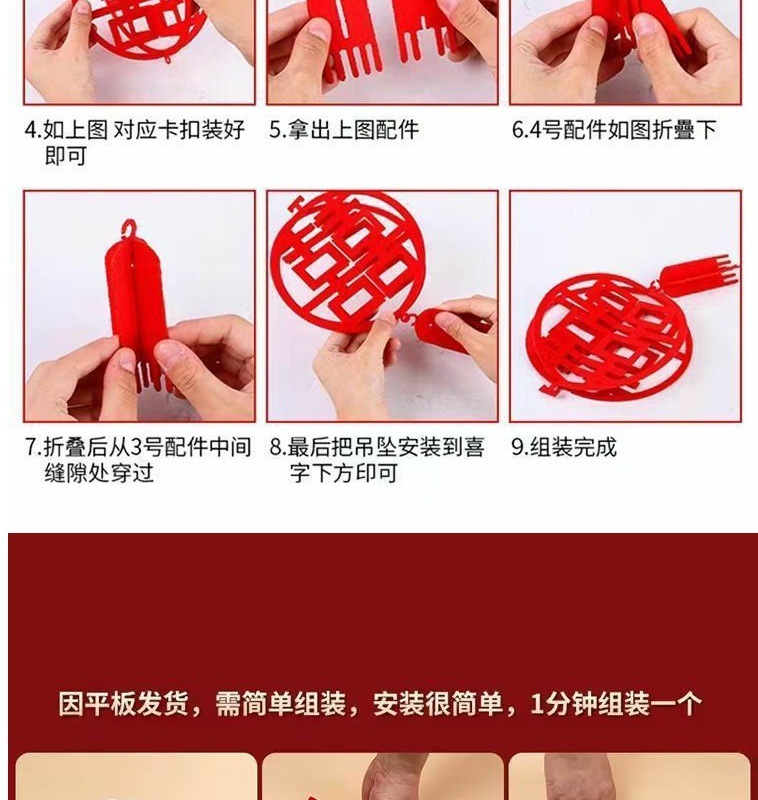 4.如上图 对应卡扣装好即可

5.拿出上图配件

6.4号配件如图折叠下

7.折叠后从3号配件中间缝隙处穿过

8.最后把吊坠安装到喜字下方印可

9.组装完成

因平板发货，需简单组装，安装很简单，1分钟组装一个