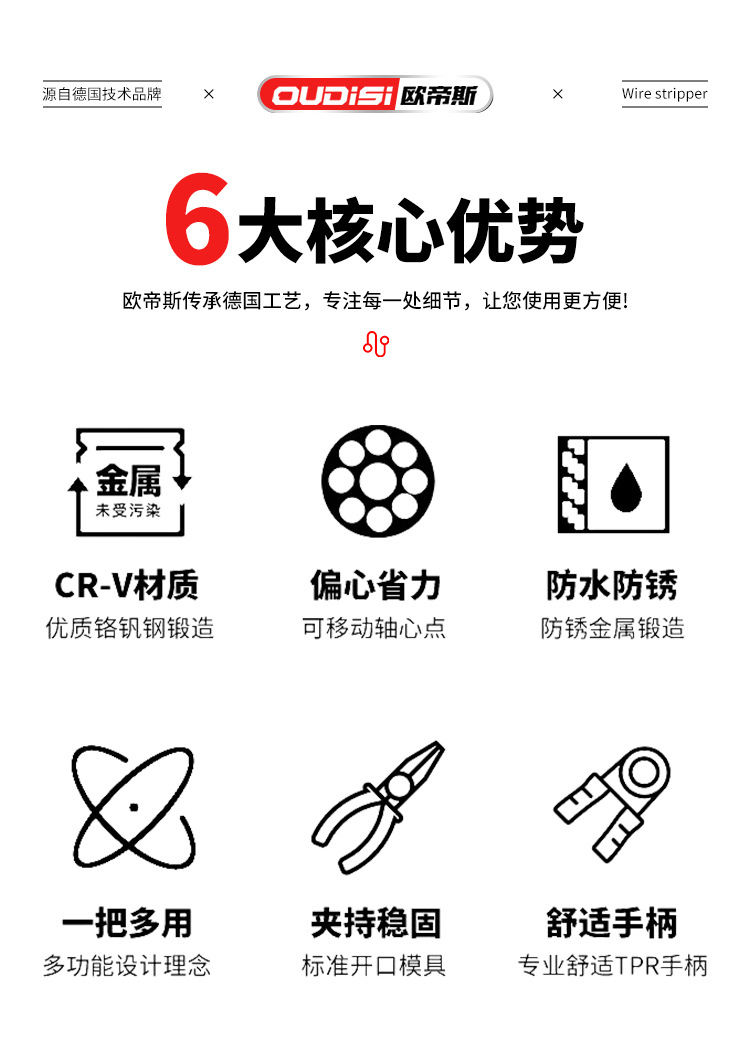 源自德国技术品牌 × OUDISI 欧帝斯 × Wire stripper

6大核心优势

欧帝斯传承德国工艺，专注每一处细节，让您使用更方便!

金属
未受污染

CR-V材质
优质铬钒钢锻造

偏心省力
可移动轴心点

防水防锈
防锈金属锻造

一把多用
多功能设计理念

夹持稳固
标准开口模具

舒适手柄
专业舒适TPR手柄