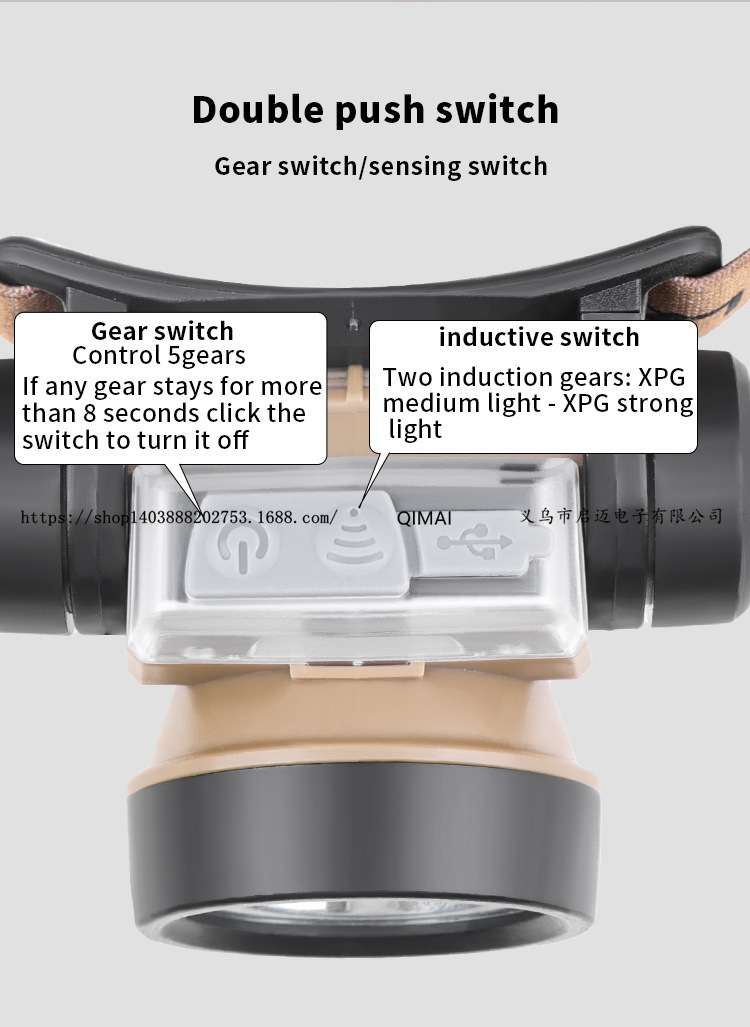 Double push switch

Gear switch/sensing switch

Gear switch
Control 5gears
If any gear stays for more than 8 seconds click the switch to turn it off

inductive switch
Two induction gears: XPG medium light - XPG strong light

https://shop1403888202753.1688.com/ QIMAI 义乌市启迈电子有限公司