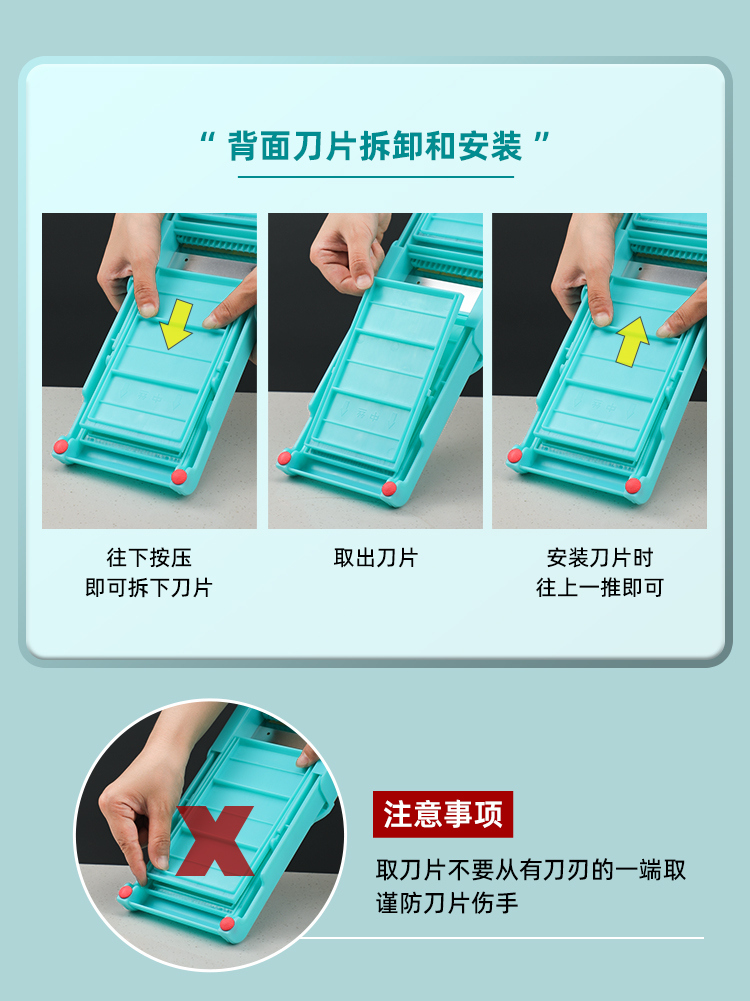 “ 背面刀片拆卸和安装 ”

往下按压
即可拆下刀片

取出刀片

安装刀片时
往上一推即可

注意事项

取刀片不要从有刀刃的一端取
谨防刀片伤手