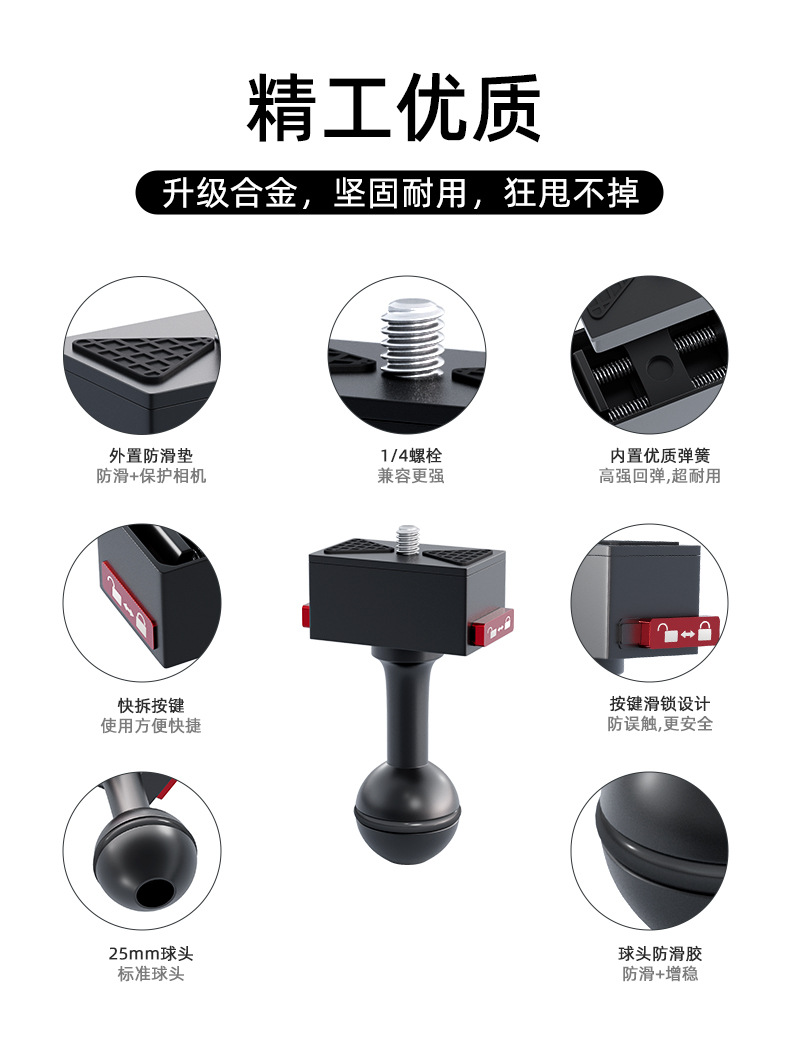 精工优质

升级合金，坚固耐用，狂甩不掉

外置防滑垫
防滑+保护相机

1/4螺栓
兼容更强

内置优质弹簧
高强回弹,超耐用

快拆按键
使用方便快捷

按键滑锁设计
防误触,更安全

25mm球头
标准球头

球头防滑胶
防滑+增稳