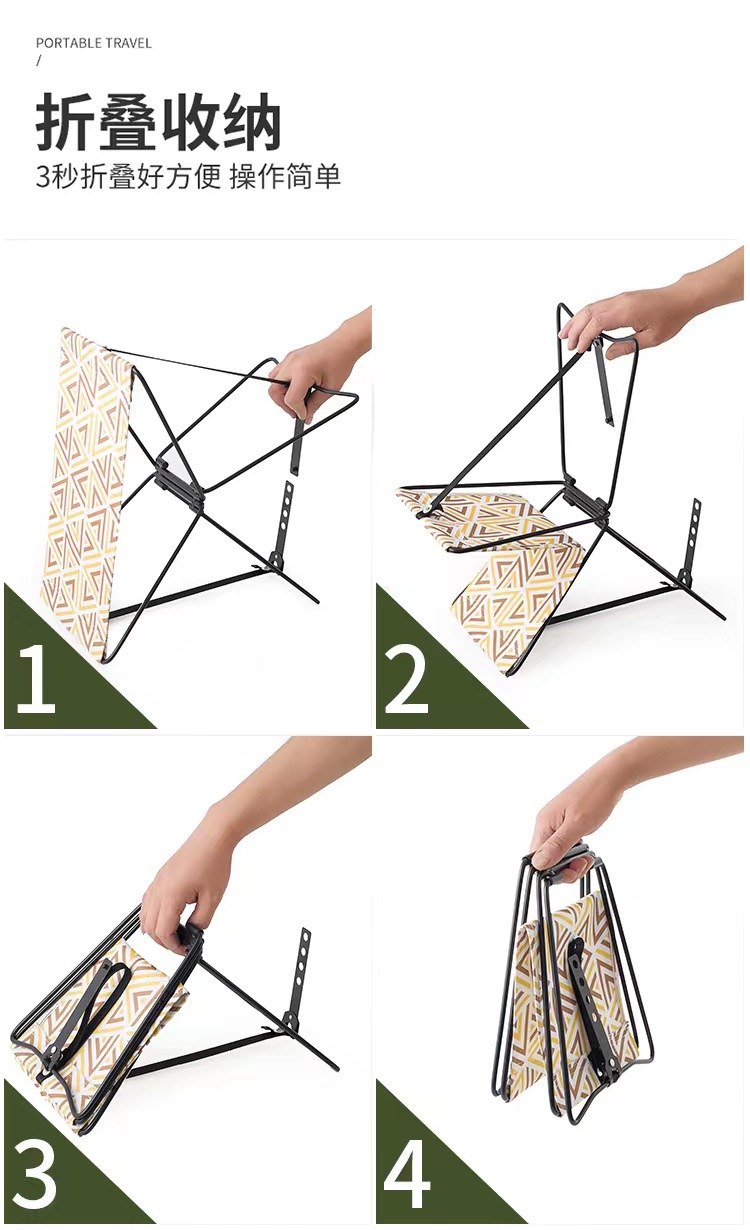 PORTABLE TRAVEL
/

折叠收纳

3秒折叠好方便 操作简单

1

2

3

4