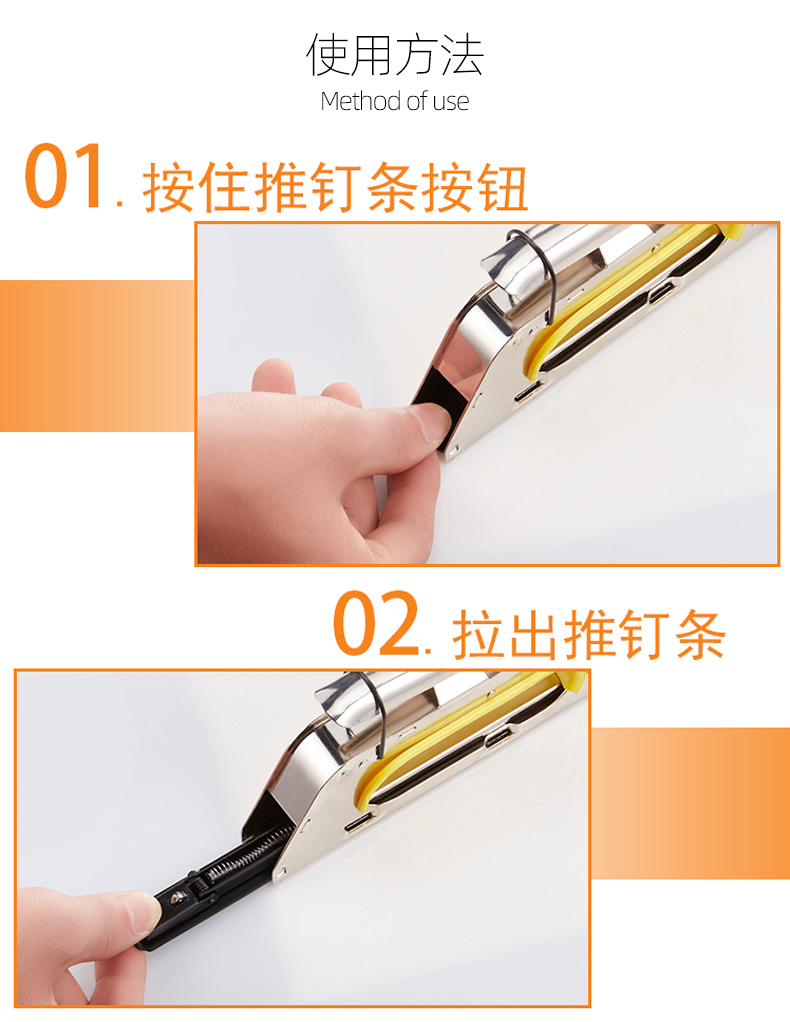 使用方法
Method of use

01. 按住推钉条按钮

02. 拉出推钉条