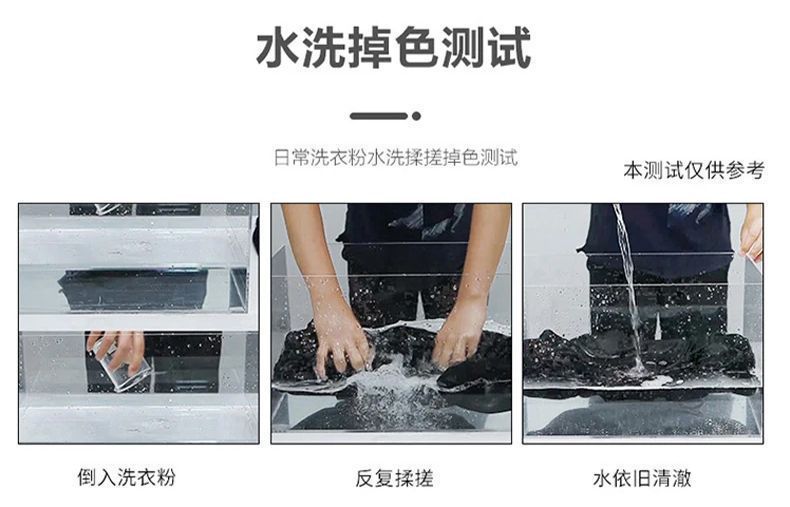 水洗掉色测试

日常洗衣粉水洗揉搓掉色测试

本测试仅供参考

倒入洗衣粉

反复揉搓

水依旧清澈