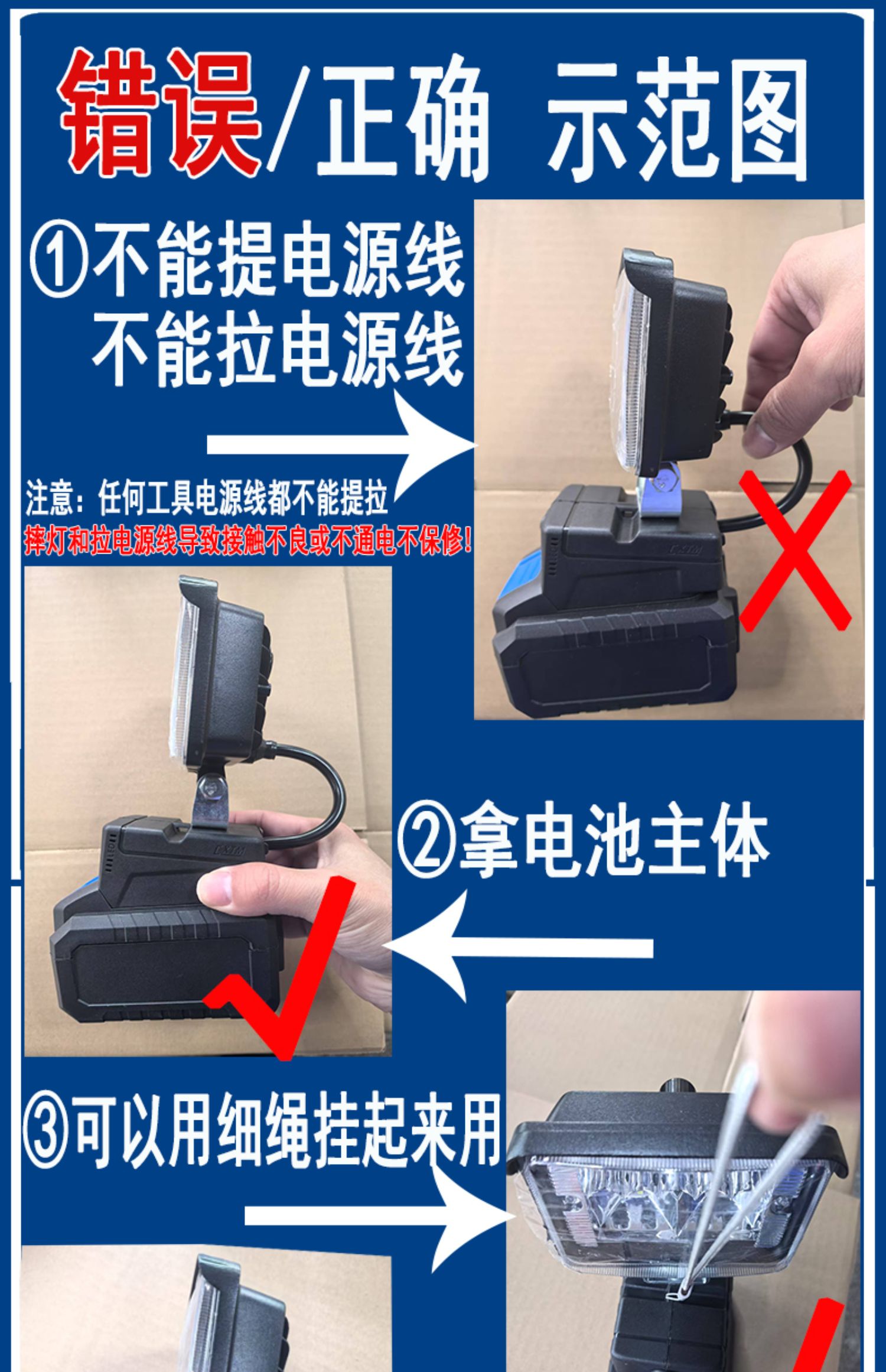 错误/正确 示范图

①不能提电源线
不能拉电源线

注意：任何工具电源线都不能提拉
摔灯和拉电源线导致接触不良或不通电不保修！

②拿电池主体

③可以用细绳挂起来用