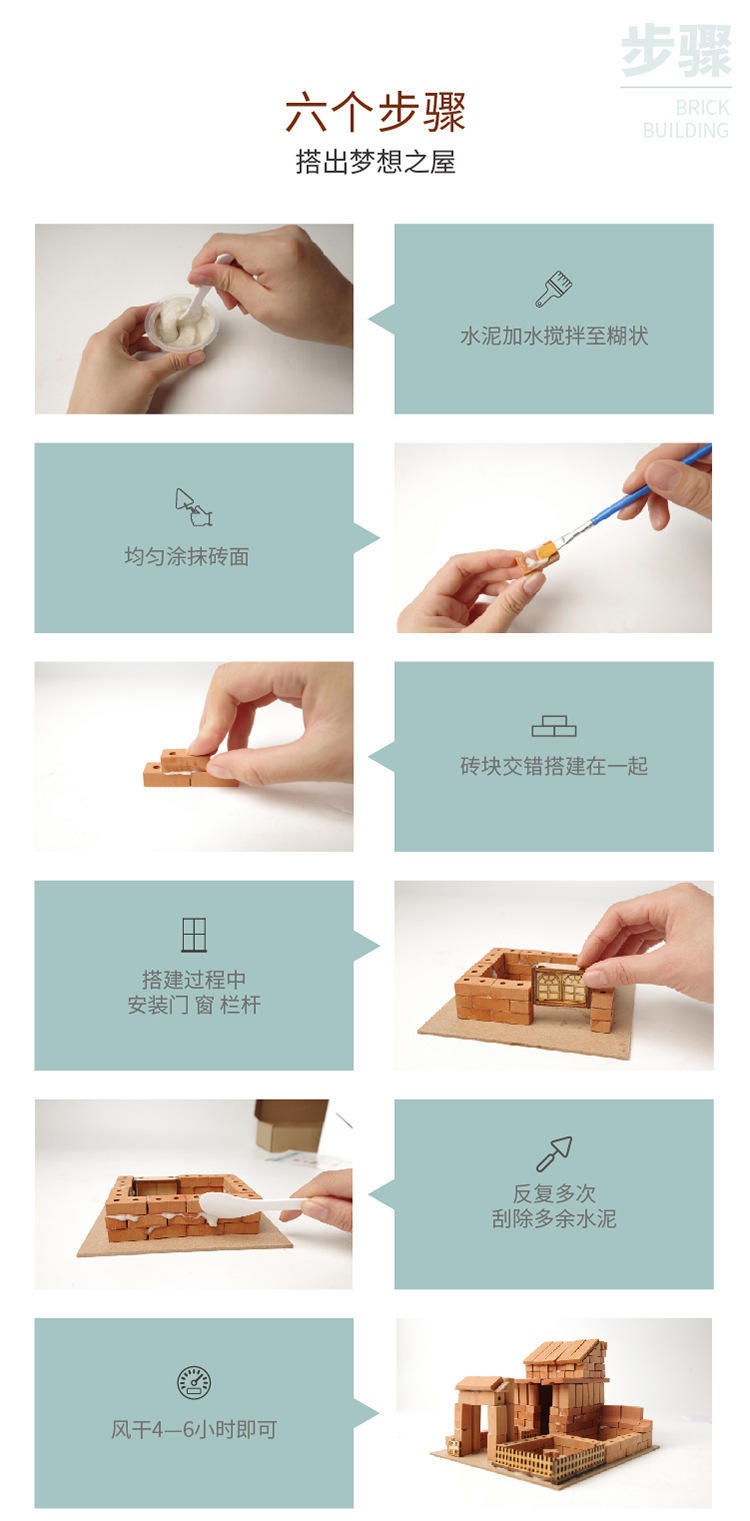 步骤
BRICK BUILDING

六个步骤
搭出梦想之屋

水泥加水搅拌至糊状

均匀涂抹砖面

砖块交错搭建在一起

搭建过程中
安装门 窗 栏杆

反复多次
刮除多余水泥

风干4—6小时即可