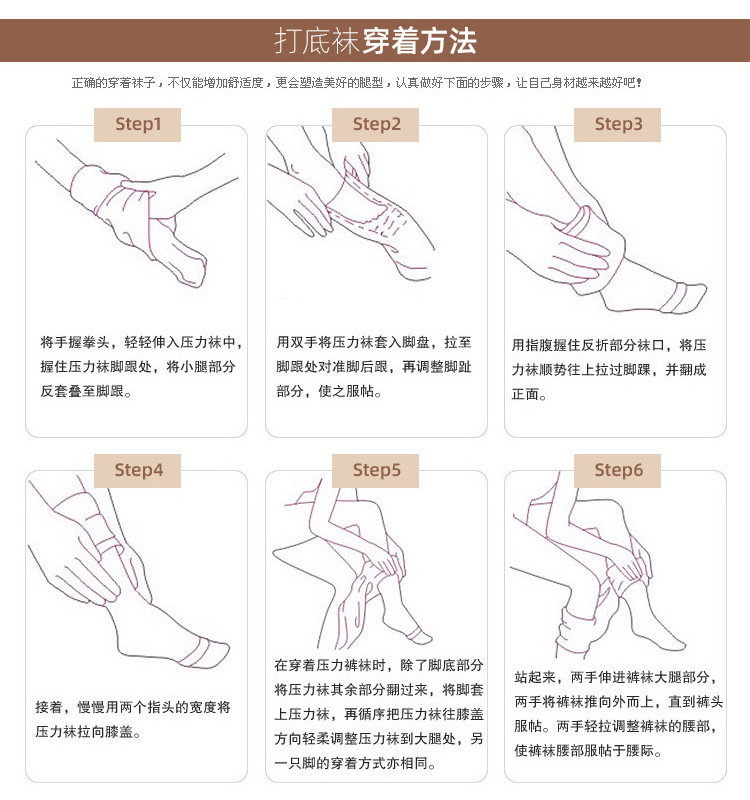 打底袜穿着方法

正确的穿着袜子，不仅能增加舒适度，更会塑造美好的腿型，认真做好下面的步骤，让自己身材越来越好吧！

Step1

将手握拳头，轻轻伸入压力袜中，握住压力袜脚跟处，将小腿部分反套叠至脚跟。

Step2

用双手将压力袜套入脚盘，拉至脚跟处对准脚后跟，再调整脚趾部分，使之服帖。

Step3

用指腹握住反折部分袜口，将压力袜顺势往上拉过脚踝，并翻成正面。

Step4

接着，慢慢用两个指头的宽度将压力袜拉向膝盖。

Step5

在穿着压力裤袜时，除了脚底部分将压力袜其余部分翻过来，将脚套上压力袜，再循序把压力袜往膝盖方向轻柔调整压力袜到大腿处，另一只脚的穿着方式亦相同。

Step6

站起来，两手伸进裤袜大腿部分，两手将裤袜推向外而上，直到裤头服帖。两手轻拉调整裤袜的腰部，使裤袜腰部服帖于腰际。