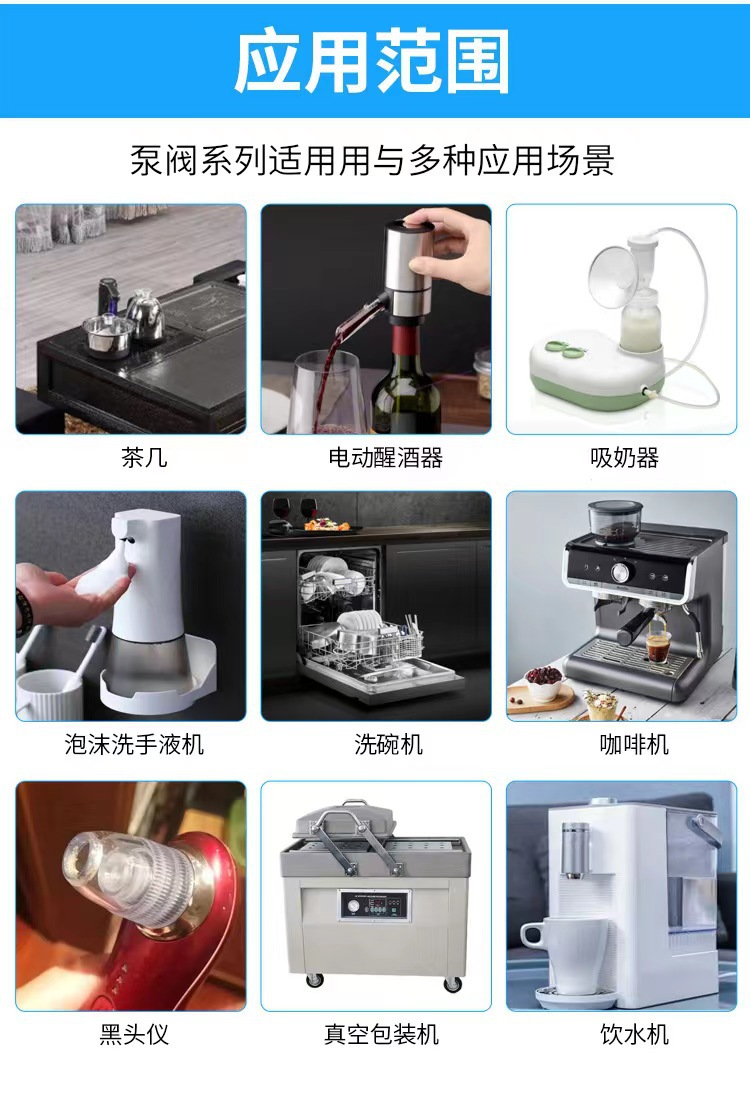 应用范围

泵阀系列适用用与多种应用场景

茶几

电动醒酒器

吸奶器

泡沫洗手液机

洗碗机

咖啡机

黑头仪

真空包装机

饮水机