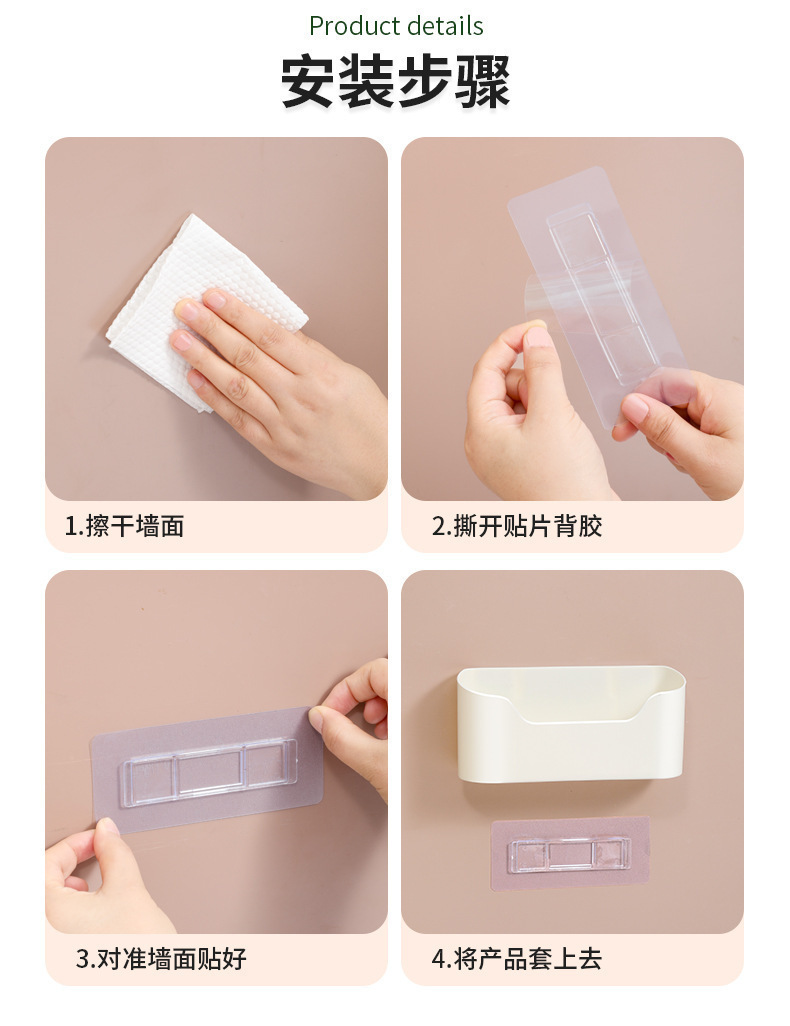 Product details
安装步骤

1.擦干墙面

2.撕开贴片背胶

3.对准墙面贴好

4.将产品套上去