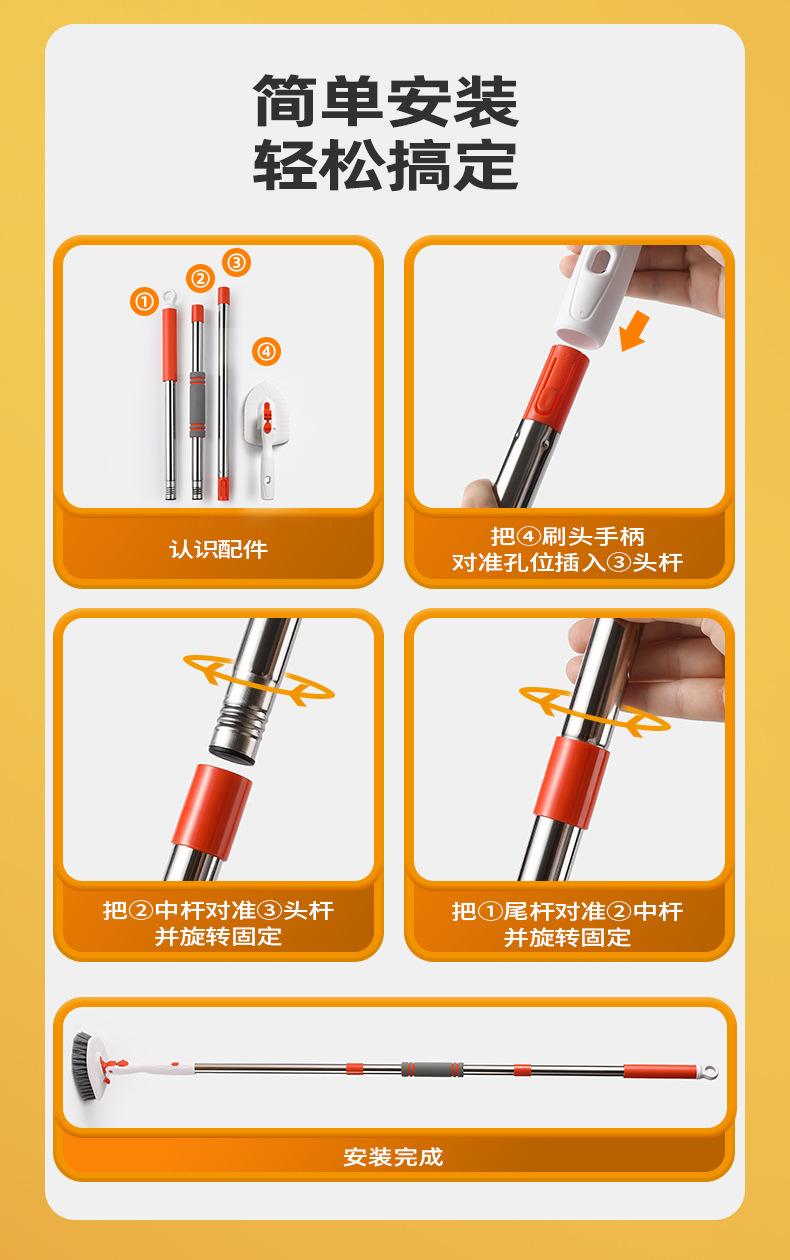 简单安装
轻松搞定

①
②
③
④

认识配件

把④刷头手柄
对准孔位插入③头杆

把②中杆对准③头杆
并旋转固定

把①尾杆对准②中杆
并旋转固定

安装完成