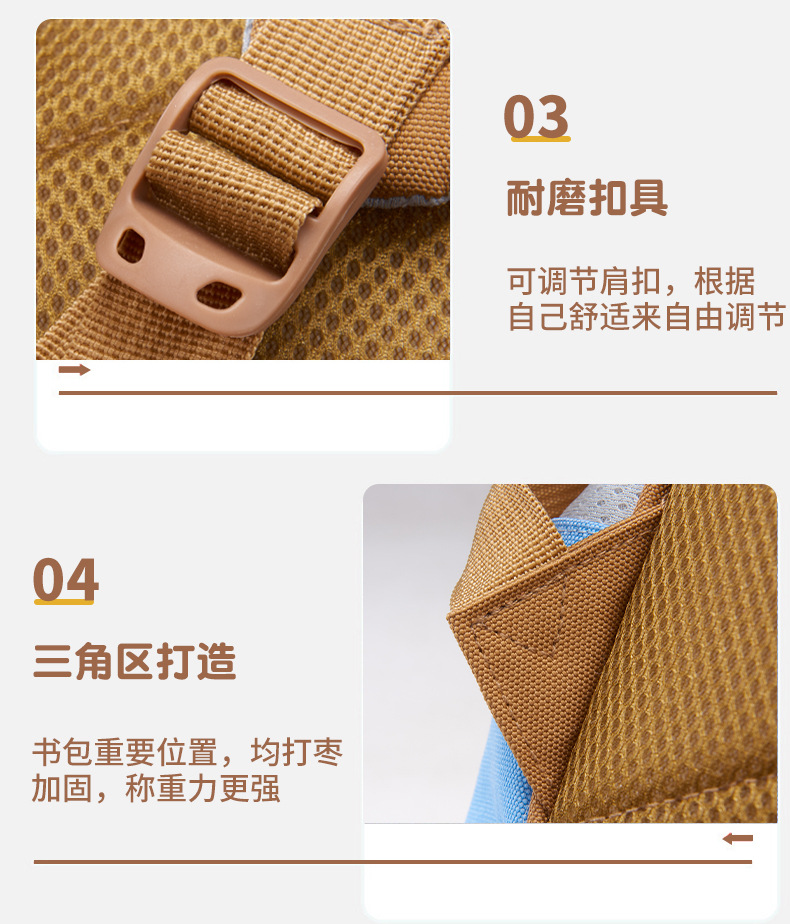 03

耐磨扣具

可调节肩扣，根据自己舒适来自由调节

04

三角区打造

书包重要位置，均打枣加固，称重力更强