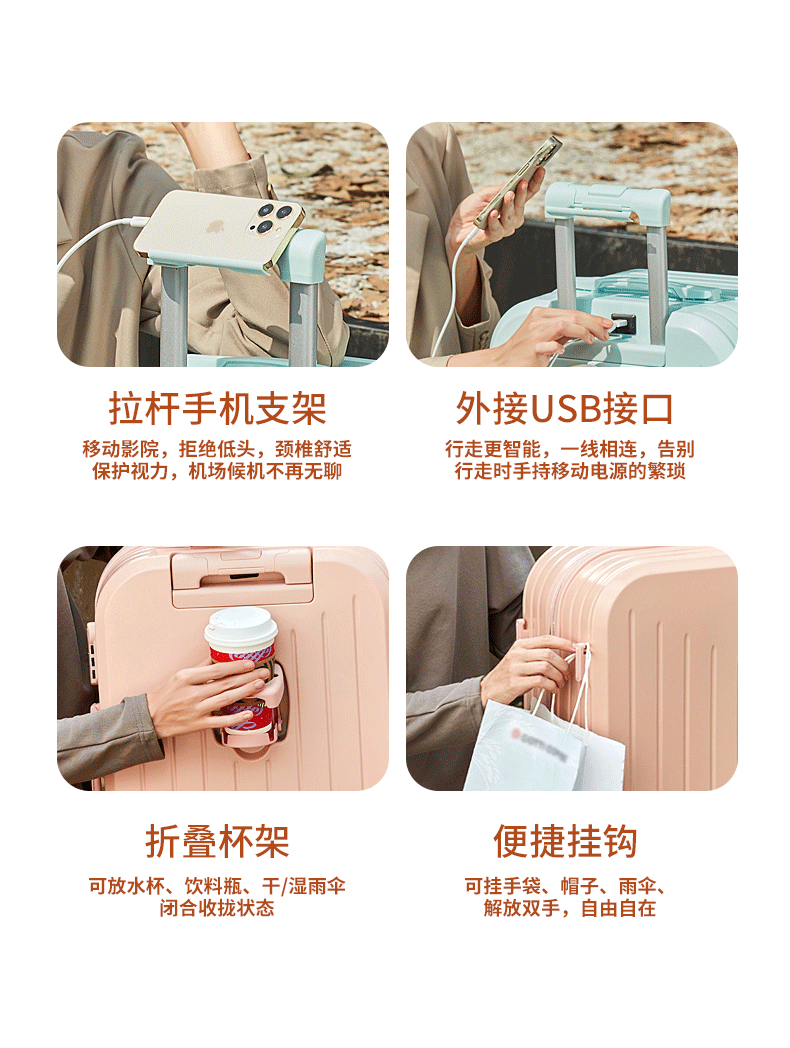 拉杆手机支架

移动影院，拒绝低头，颈椎舒适
保护视力，机场候机不再无聊

外接USB接口

行走更智能，一线相连，告别
行走时手持移动电源的繁琐

折叠杯架

可放水杯、饮料瓶、干/湿雨伞
闭合收拢状态

便捷挂钩

可挂手袋、帽子、雨伞、
解放双手，自由自在