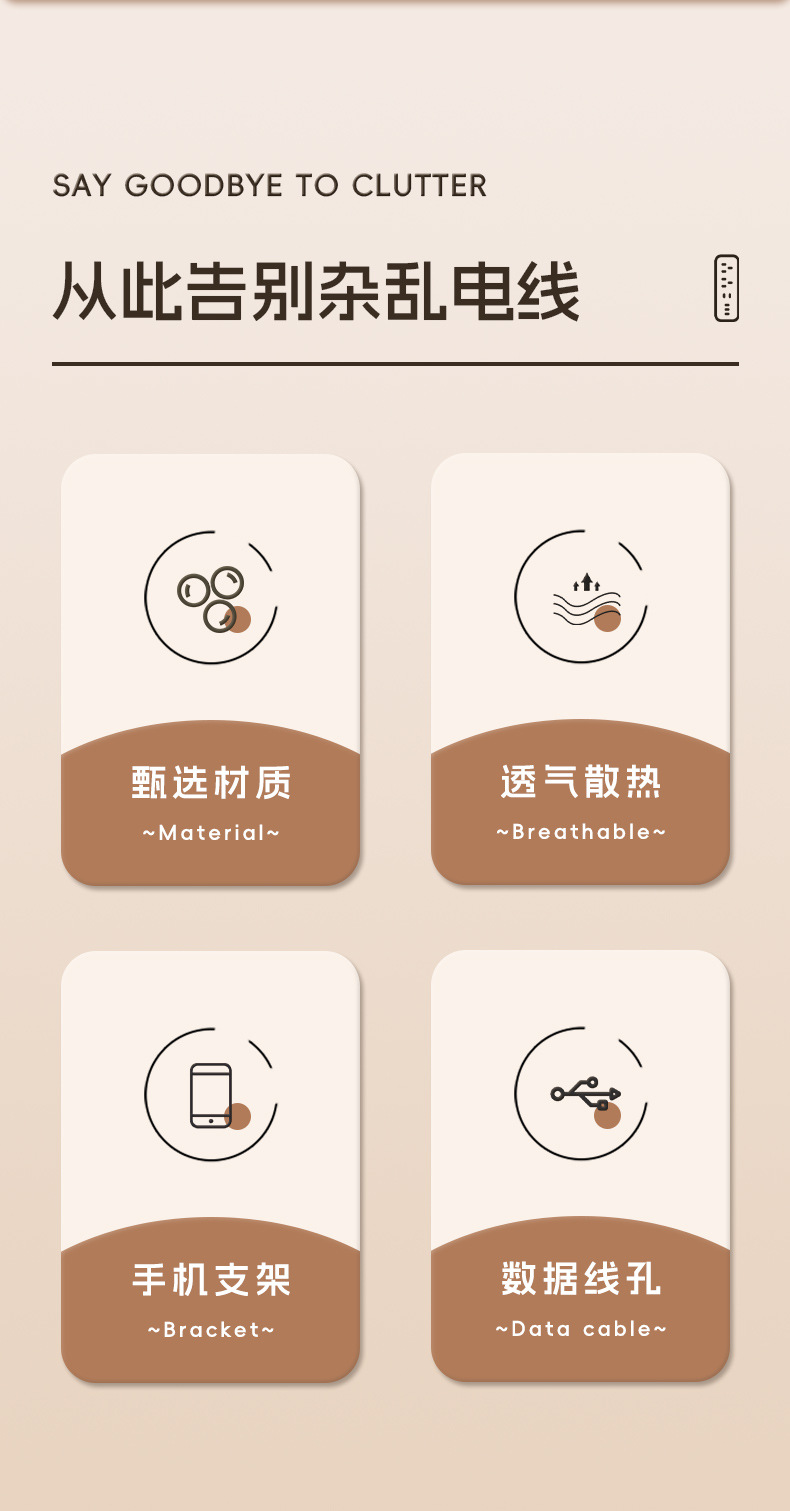 SAY GOODBYE TO CLUTTER

从此告别杂乱电线

甄选材质
~Material~

透气散热
~Breathable~

手机支架
~Bracket~

数据线孔
~Data cable~